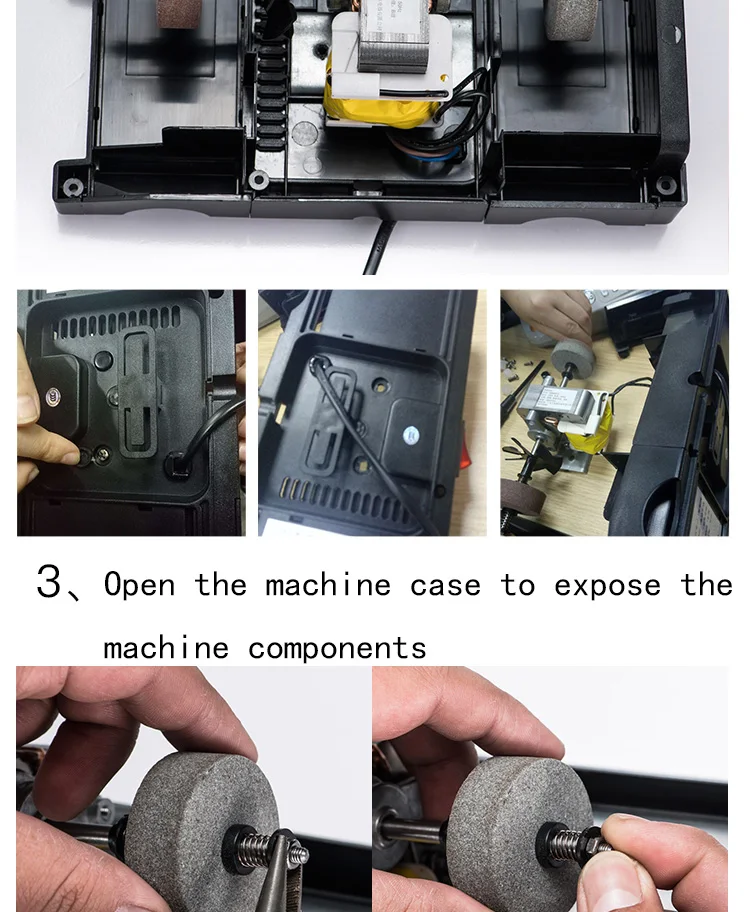 3、Open the machine case to expose the machine components