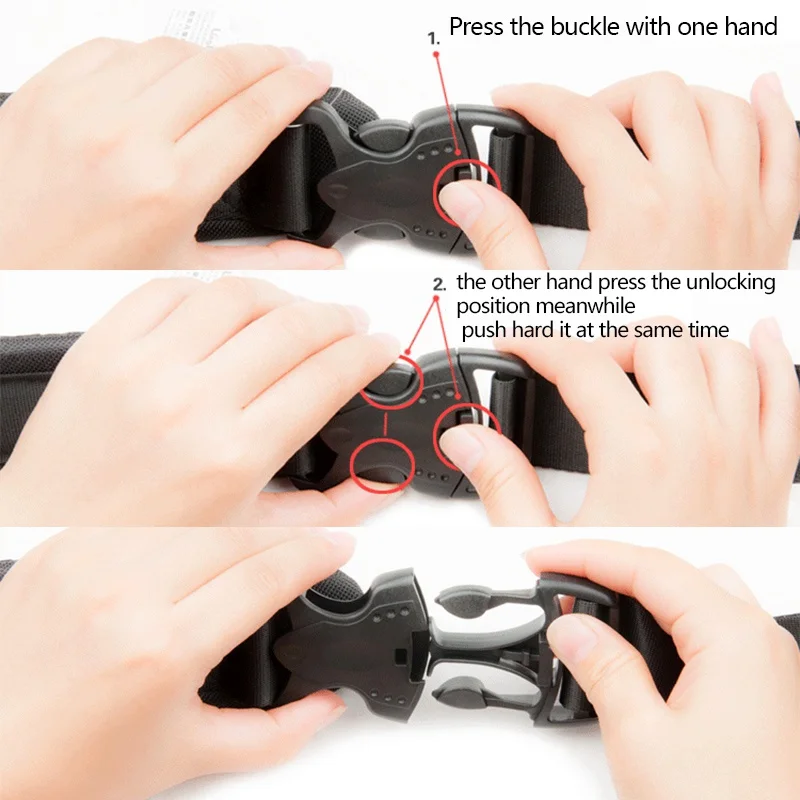 1. Press the buckle with one hand

2. the other hand press the unlocking position meanwhile
push hard it at the same time