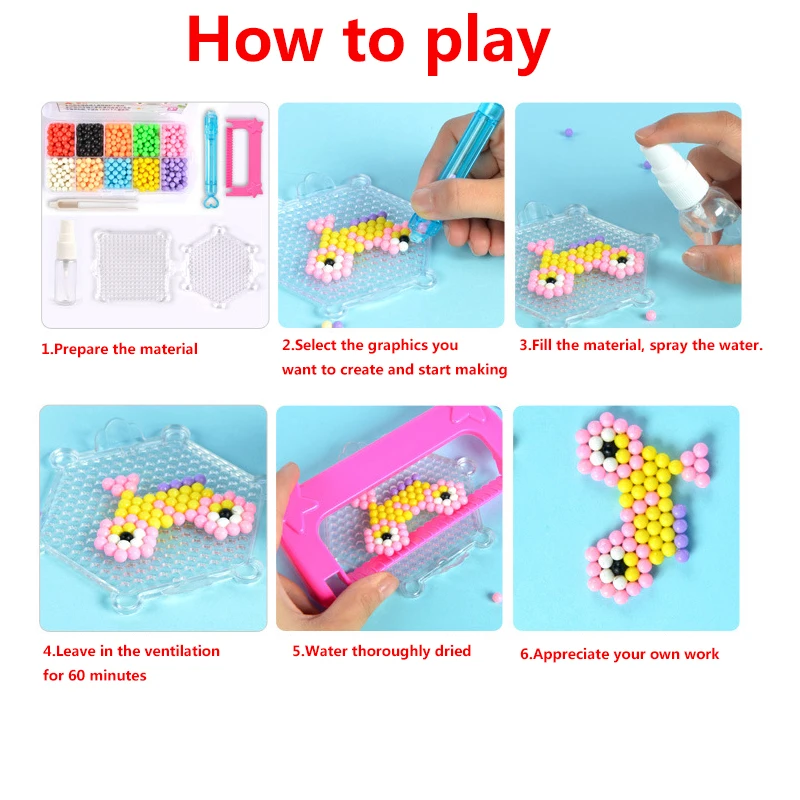 How to play

1.Prepare the material

2.Select the graphics you want to create and start making

3.Fill the material, spray the water.

4.Leave in the ventilation for 60 minutes

5.Water thoroughly dried

6.Appreciate your own work