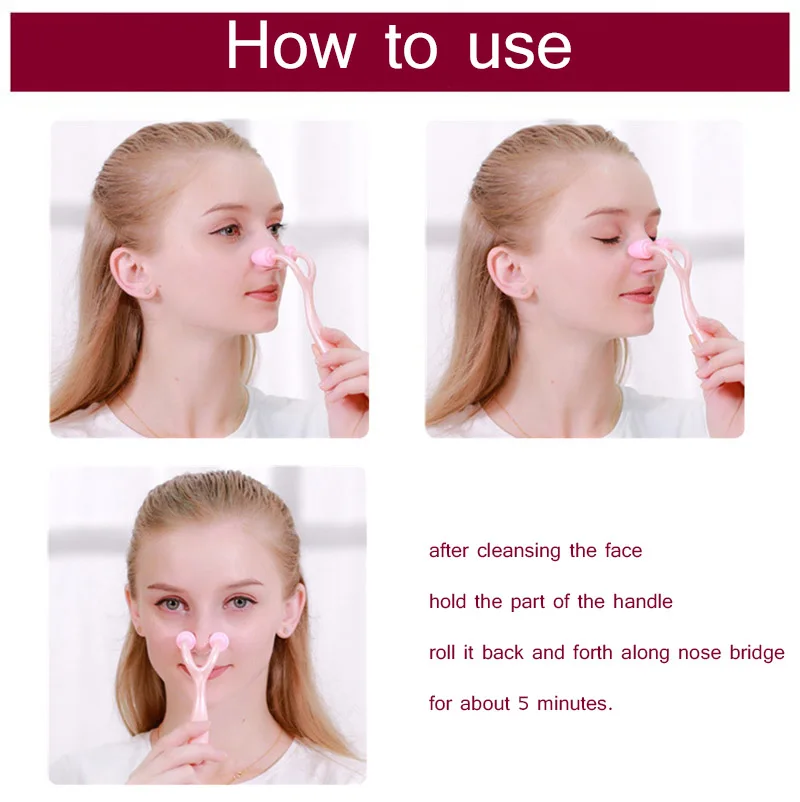 How to use

after cleansing the face

hold the part of the handle

roll it back and forth along nose bridge

for about 5 minutes.