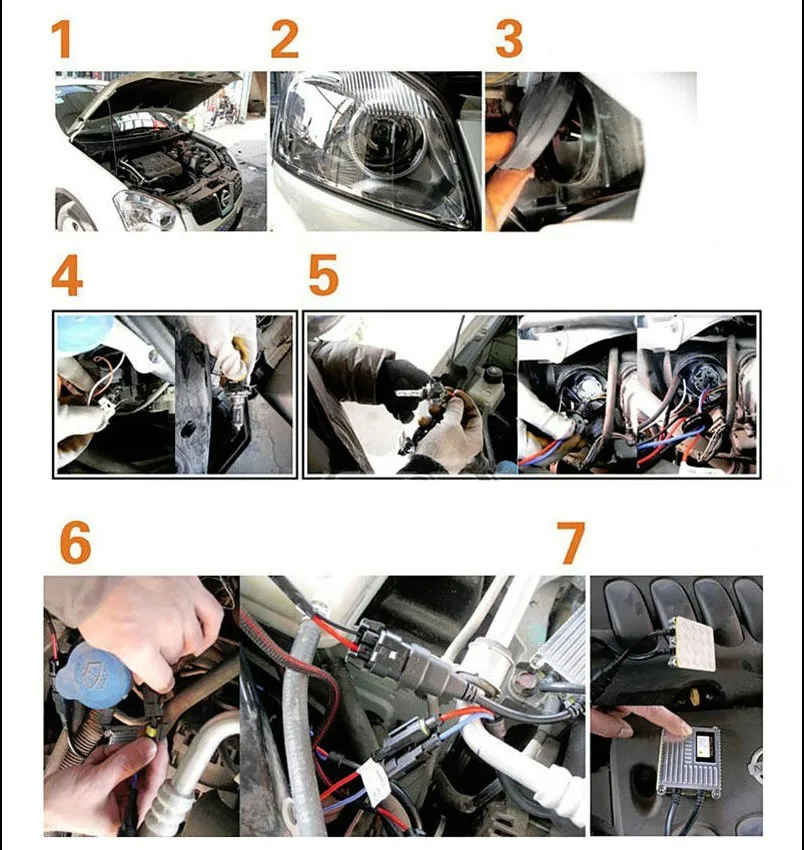 1

2

3

4

5

6

7