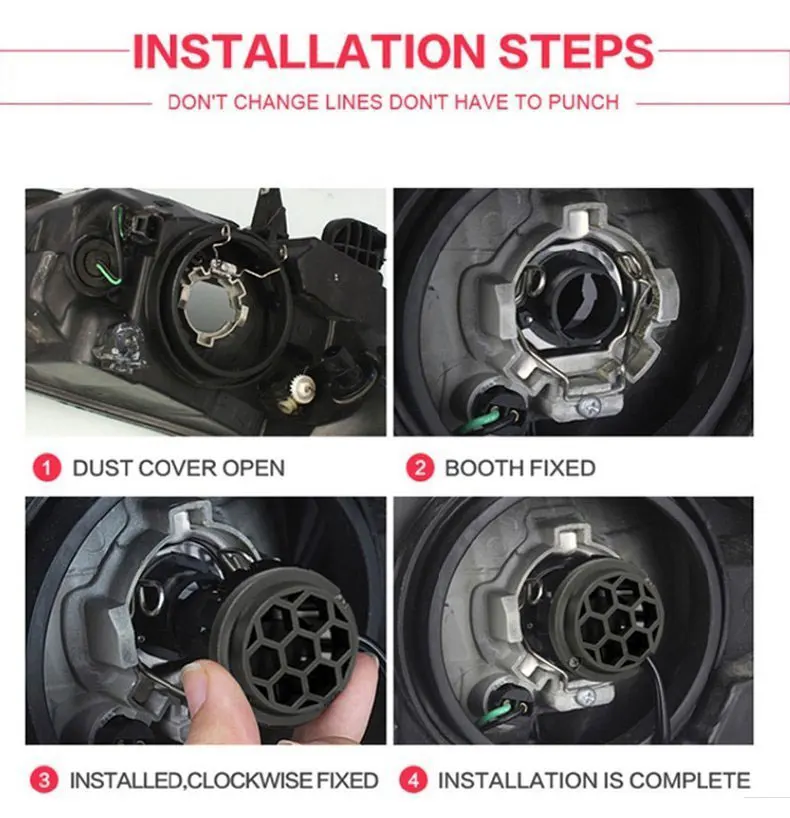 INSTALLATION STEPS
DON'T CHANGE LINES DON'T HAVE TO PUNCH

1 DUST COVER OPEN

2 BOOTH FIXED

3 INSTALLED,CLOCKWISE FIXED

4 INSTALLATION IS COMPLETE