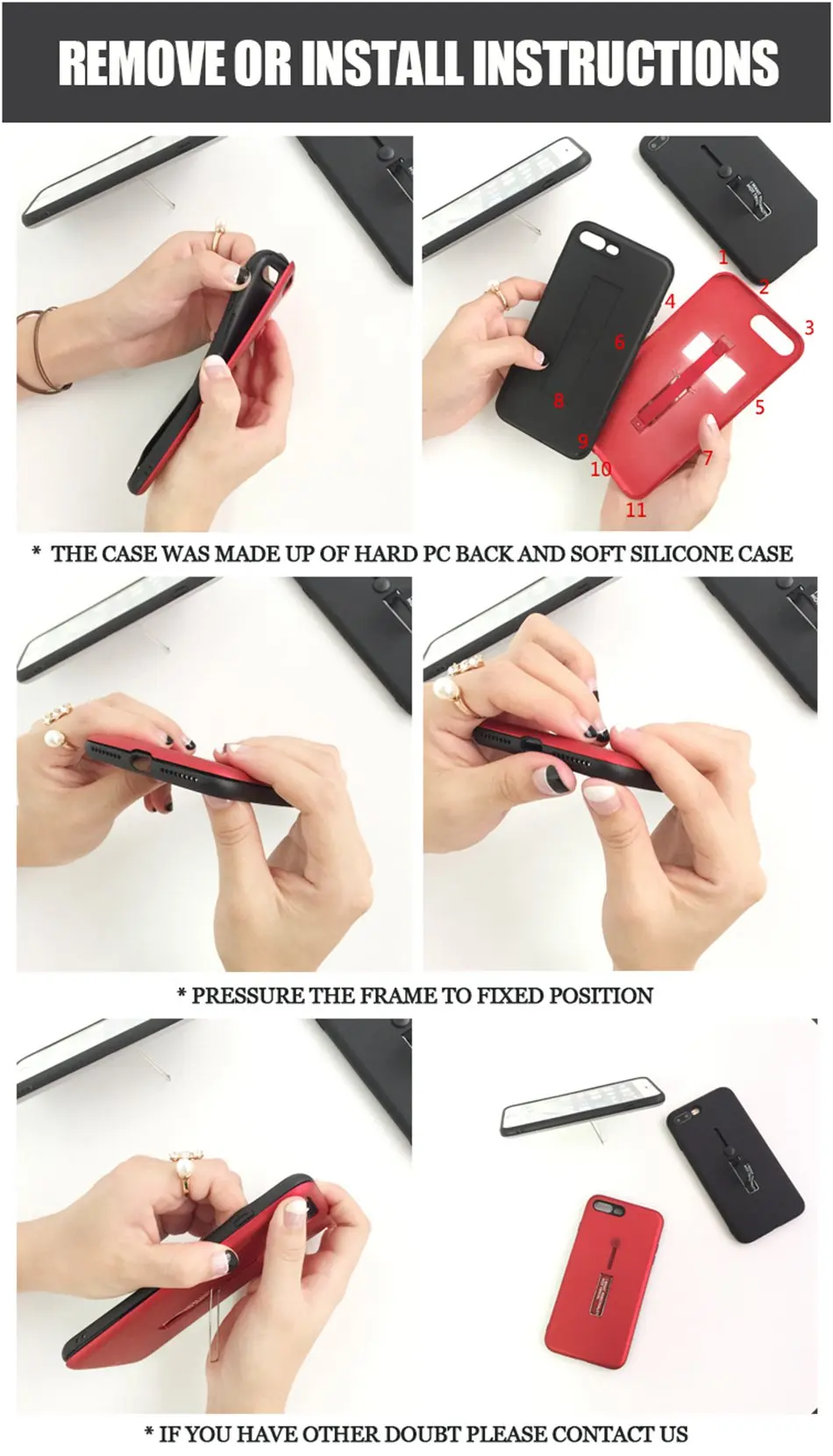 REMOVE OR INSTALL INSTRUCTIONS

1
2
3
4
5
6
7
8
9
10
11

* THE CASE WAS MADE UP OF HARD PC BACK AND SOFT SILICONE CASE

* PRESSURE THE FRAME TO FIXED POSITION

* IF YOU HAVE OTHER DOUBT PLEASE CONTACT US