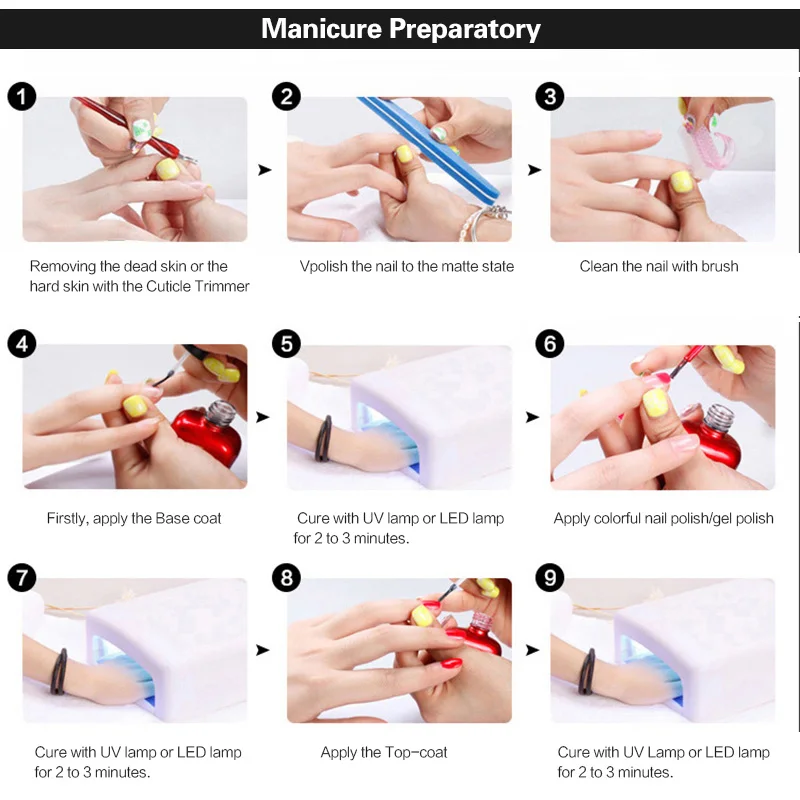 Manicure Preparatory

1
Removing the dead skin or the hard skin with the Cuticle Trimmer

2
Vpolish the nail to the matte state

3
Clean the nail with brush

4
Firstly, apply the Base coat

5
Cure with UV lamp or LED lamp for 2 to 3 minutes.

6
Apply colorful nail polish/gel polish

7
Cure with UV lamp or LED lamp for 2 to 3 minutes.

8
Apply the Top-coat

9
Cure with UV Lamp or LED lamp for 2 to 3 minutes.