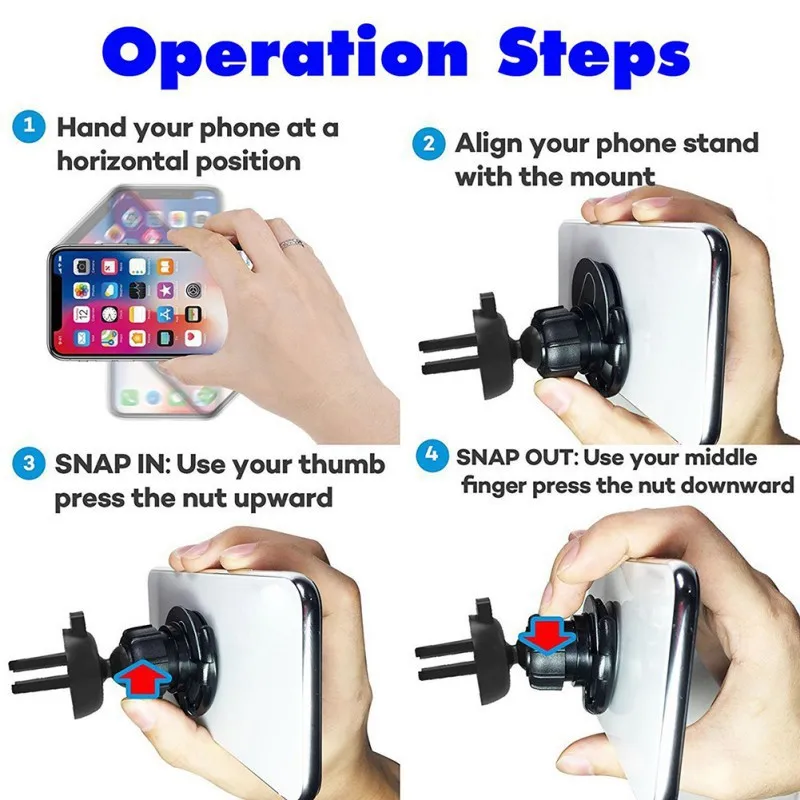 Operation Steps

1 Hand your phone at a horizontal position

2 Align your phone stand with the mount

3 SNAP IN: Use your thumb press the nut upward

4 SNAP OUT: Use your middle finger press the nut downward