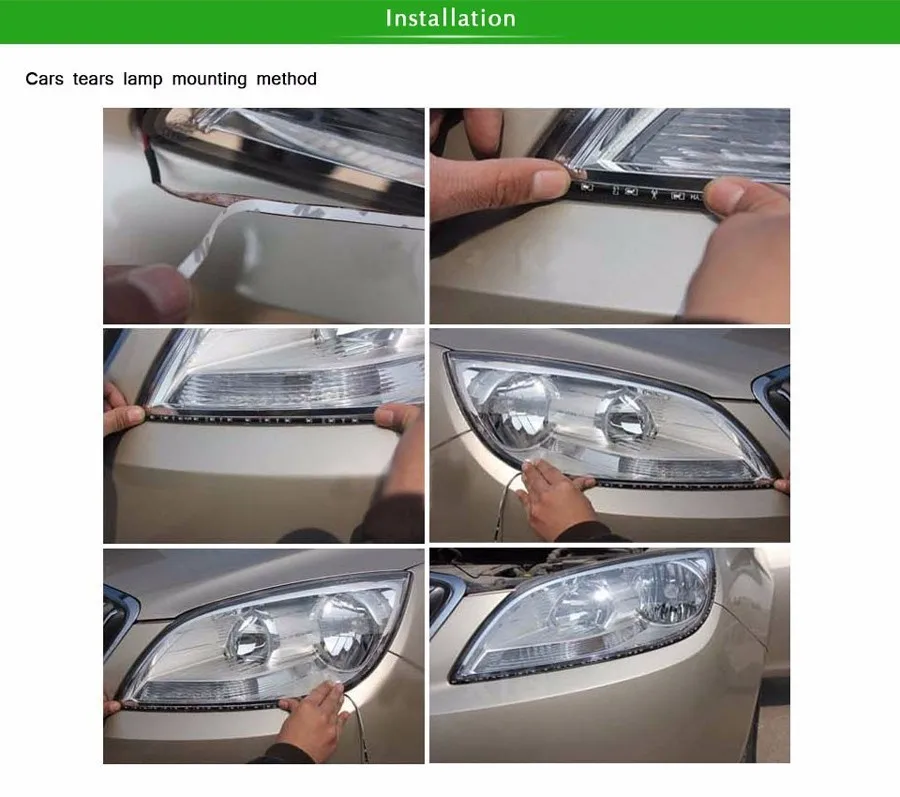 Installation

Cars tears lamp mounting method