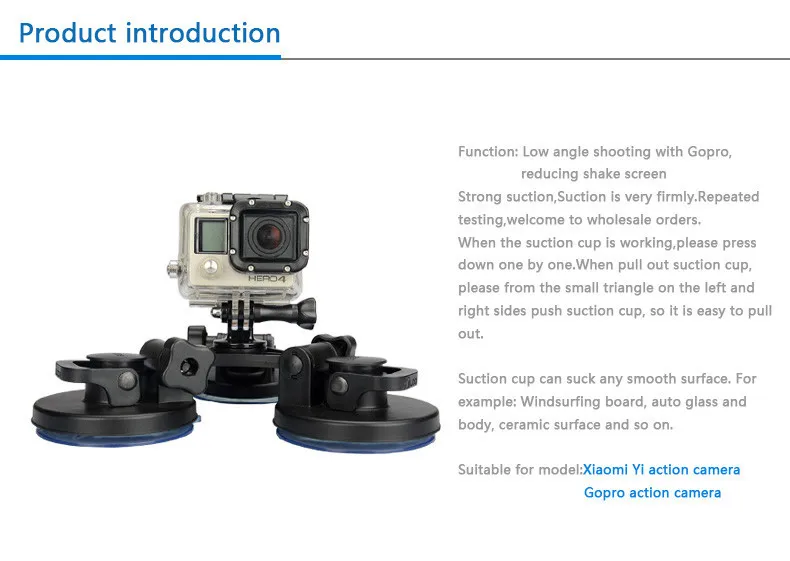 Product introduction

HERO4

Function: Low angle shooting with Gopro, reducing shake screen
Strong suction,Suction is very firmly.Repeated testing,welcome to wholesale orders.
When the suction cup is working,please press down one by one.When pull out suction cup, please from the small triangle on the left and right sides push suction cup, so it is easy to pull out.

Suction cup can suck any smooth surface. For example: Windsurfing board, auto glass and body, ceramic surface and so on.

Suitable for model:Xiaomi Yi action camera
Gopro action camera