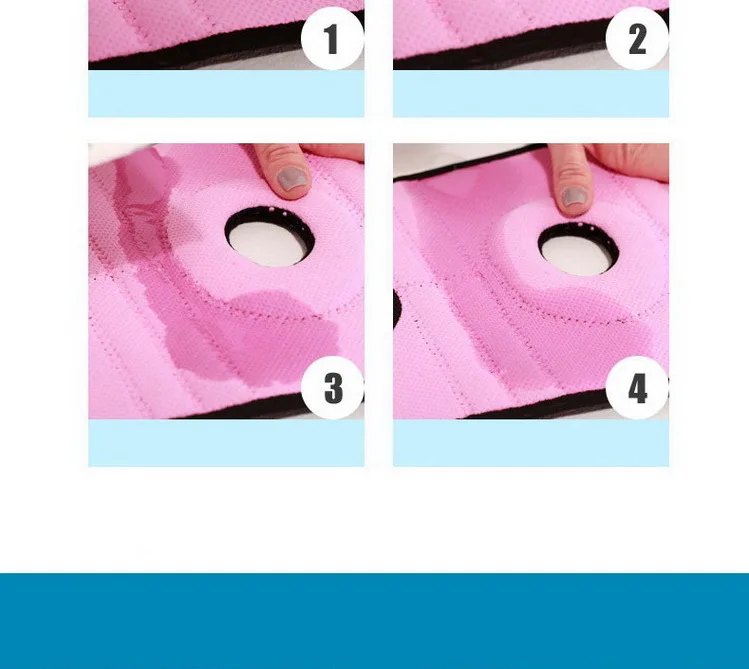 1

2

3

4