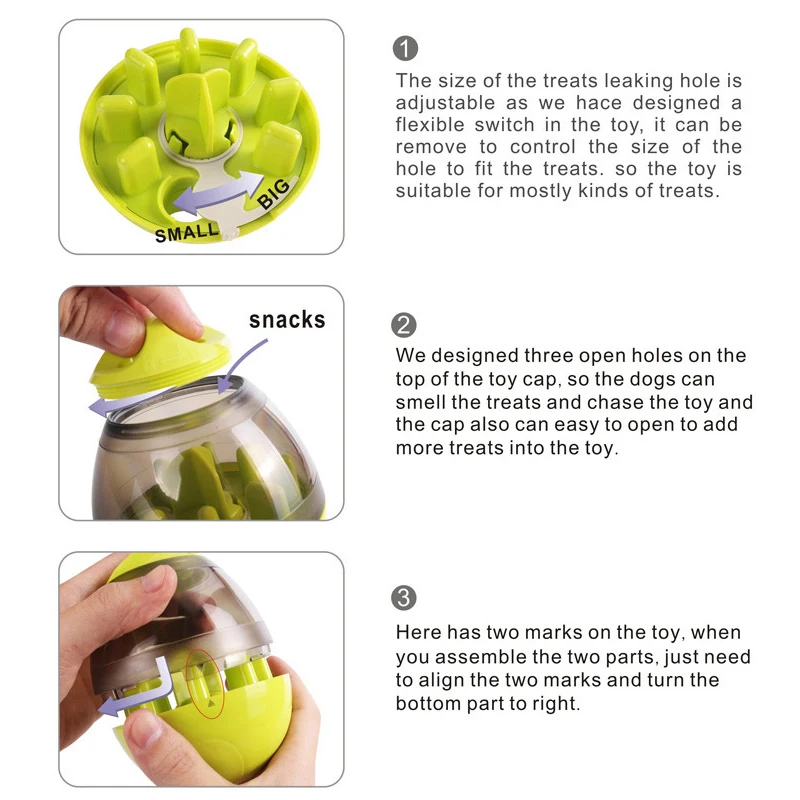 SMALL
BIG

1
The size of the treats leaking hole is adjustable as we hace designed a flexible switch in the toy, it can be remove to control the size of the hole to fit the treats. so the toy is suitable for mostly kinds of treats.

snacks

2
We designed three open holes on the top of the toy cap, so the dogs can smell the treats and chase the toy and the cap also can easy to open to add more treats into the toy.

3
Here has two marks on the toy, when you assemble the two parts, just need to align the two marks and turn the bottom part to right.