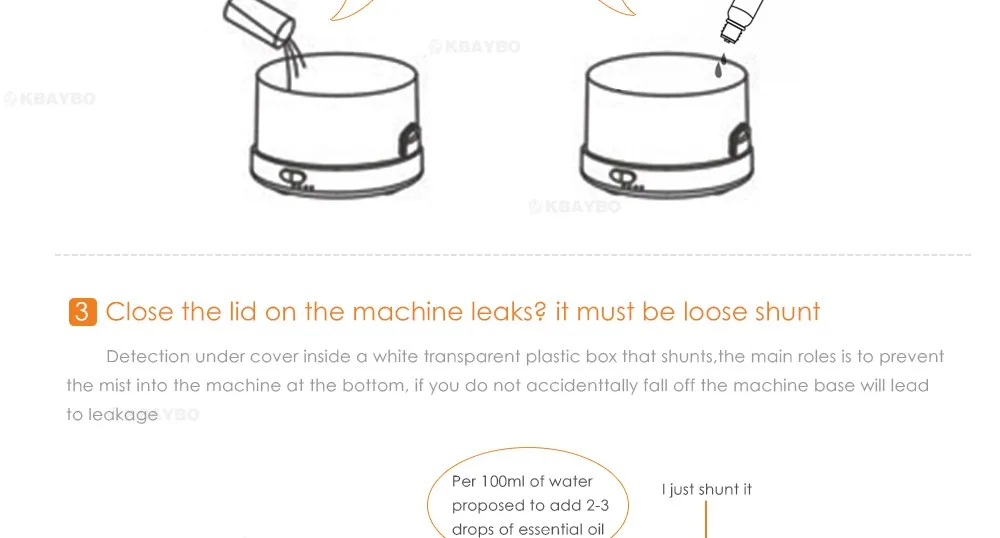 KBAYBO

KBAYBO

KBAYBO

3 Close the lid on the machine leaks? it must be loose shunt

Detection under cover inside a white transparent plastic box that shunts,the main roles is to prevent the mist into the machine at the bottom, if you do not accidenttally fall off the machine base will lead to leakage

Per 100ml of water proposed to add 2-3 drops of essential oil

I just shunt it