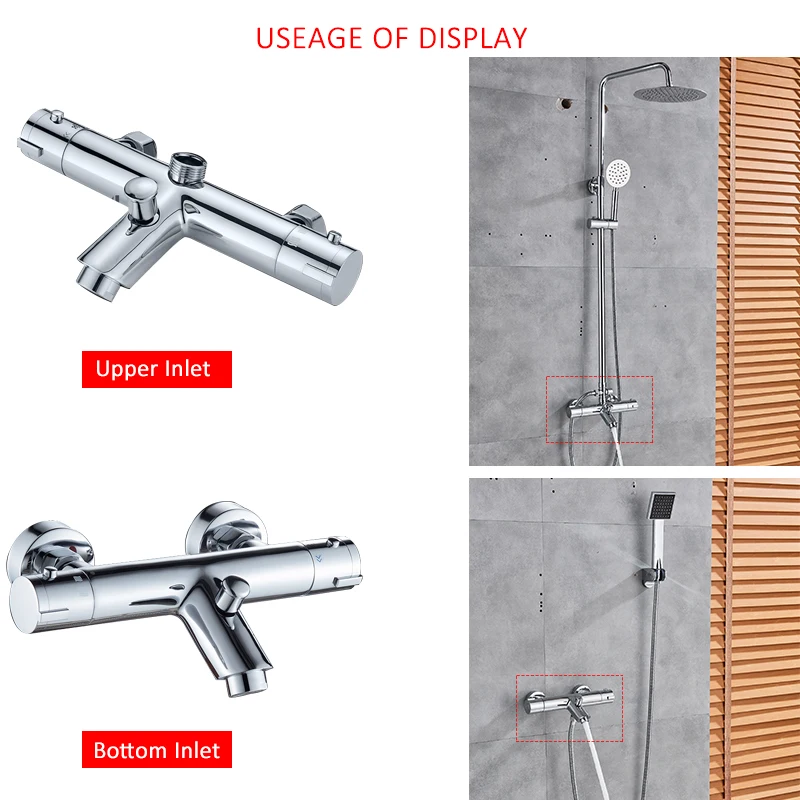 USEAGE OF DISPLAY

Upper Inlet

Bottom Inlet