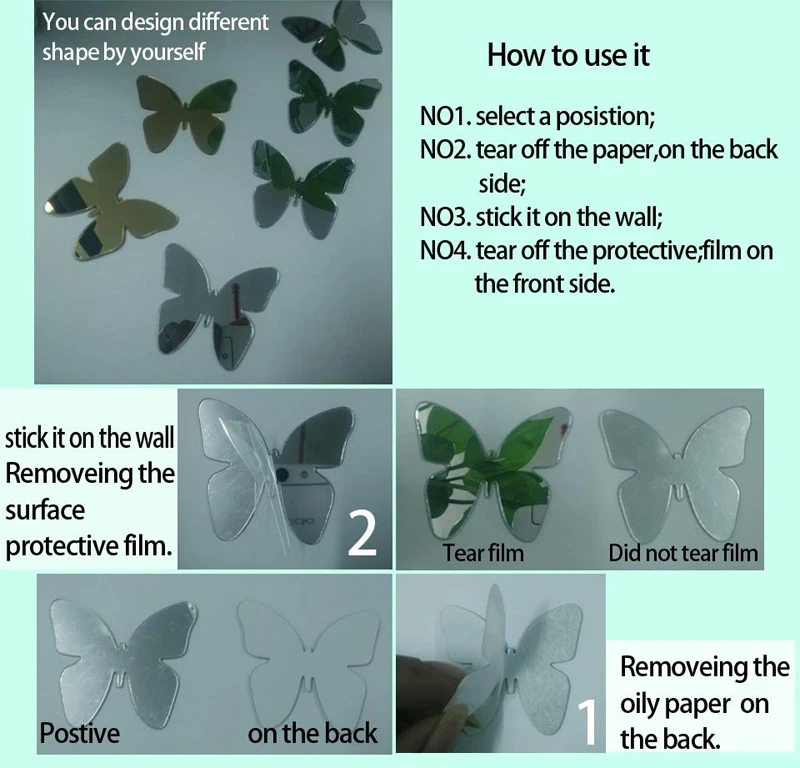 You can design different shape by yourself

How to use it

NO1. select a posistion;
NO2. tear off the paper,on the back side;
NO3. stick it on the wall;
NO4. tear off the protective;film on the front side.

stick it on the wall
Removeing the surface protective film.

2

Tear film

Did not tear film

Postive

on the back

1

Removeing the oily paper on the back.