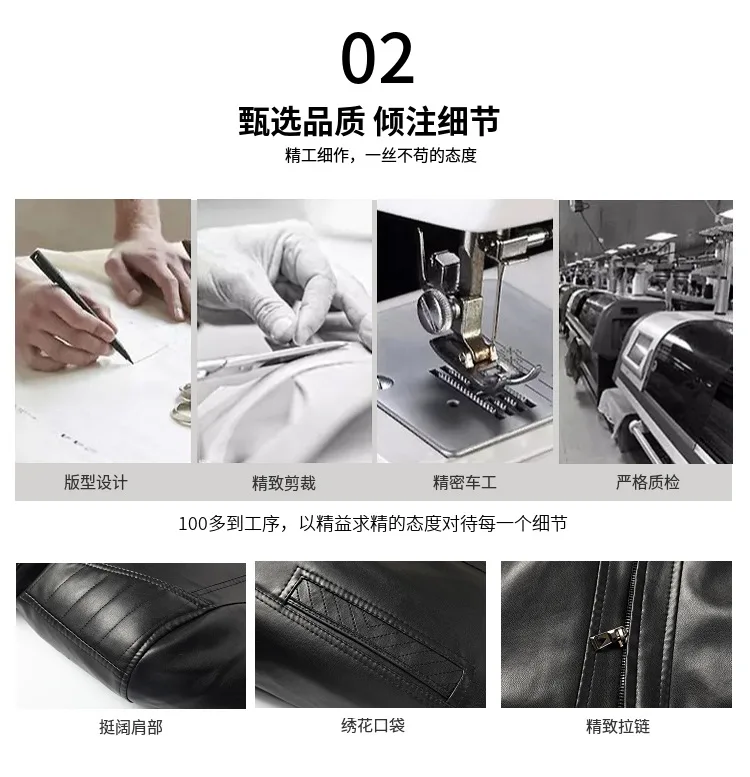 02

甄选品质 倾注细节

精工细作，一丝不苟的态度

版型设计

精致剪裁

精密车工

严格质检

100多到工序，以精益求精的态度对待每一个细节

挺阔肩部

绣花口袋

精致拉链