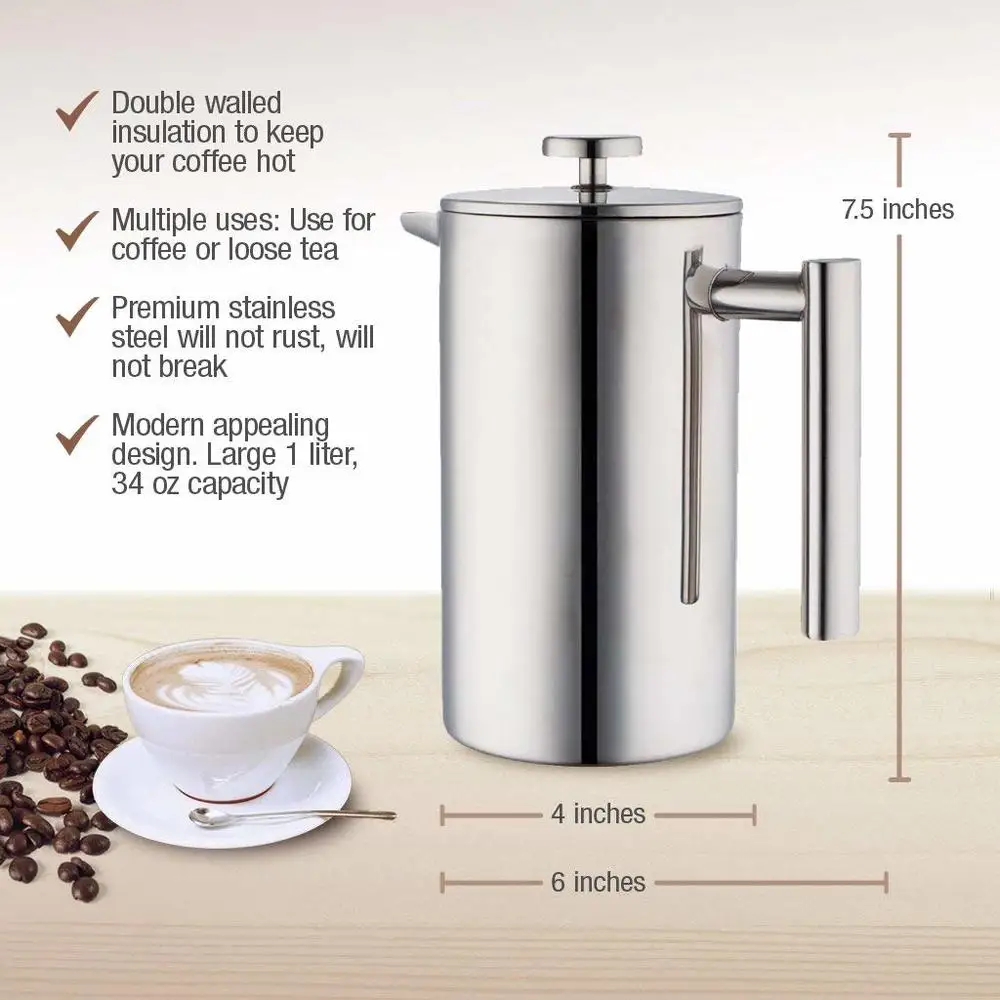 Double walled insulation to keep your coffee hot

Multiple uses: Use for coffee or loose tea

Premium stainless steel will not rust, will not break

Modern appealing design. Large 1 liter, 34 oz capacity

7.5 inches

4 inches

6 inches