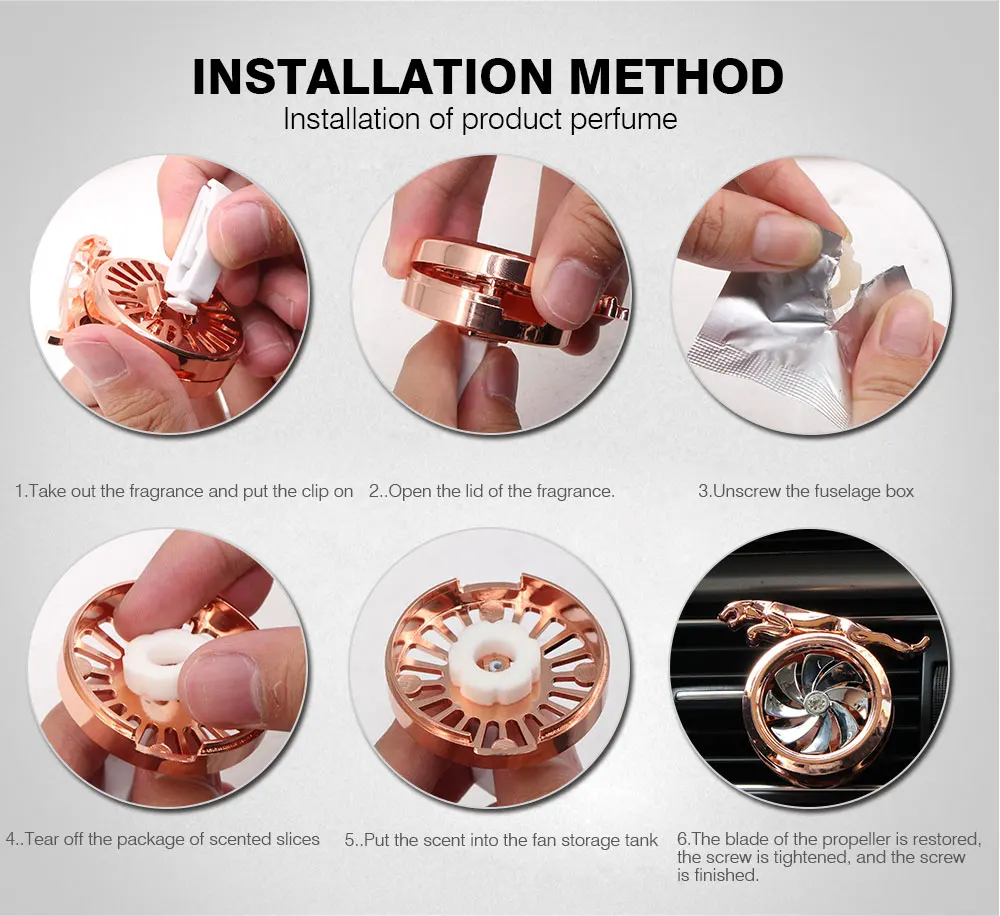 INSTALLATION METHOD
Installation of product perfume

1.Take out the fragrance and put the clip on

2..Open the lid of the fragrance.

3.Unscrew the fuselage box

4..Tear off the package of scented slices

5..Put the scent into the fan storage tank

6.The blade of the propeller is restored, the screw is tightened, and the screw is finished.