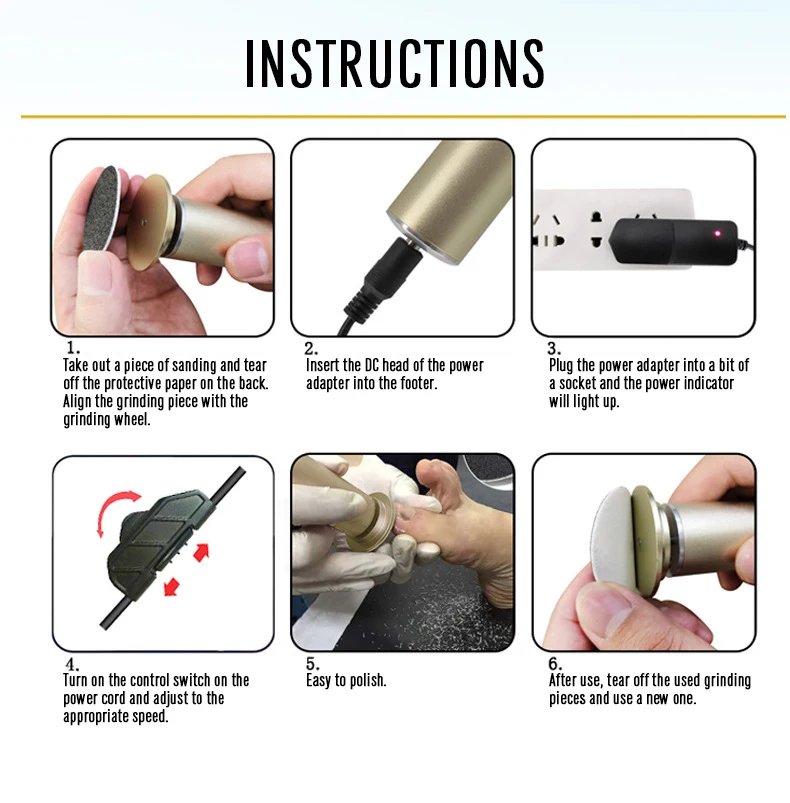 INSTRUCTIONS

1.
Take out a piece of sanding and tear off the protective paper on the back. Align the grinding piece with the grinding wheel.

2.
Insert the DC head of the power adapter into the footer.

3.
Plug the power adapter into a bit of a socket and the power indicator will light up.

4.
Turn on the control switch on the power cord and adjust to the appropriate speed.

5.
Easy to polish.

6.
After use, tear off the used grinding pieces and use a new one.