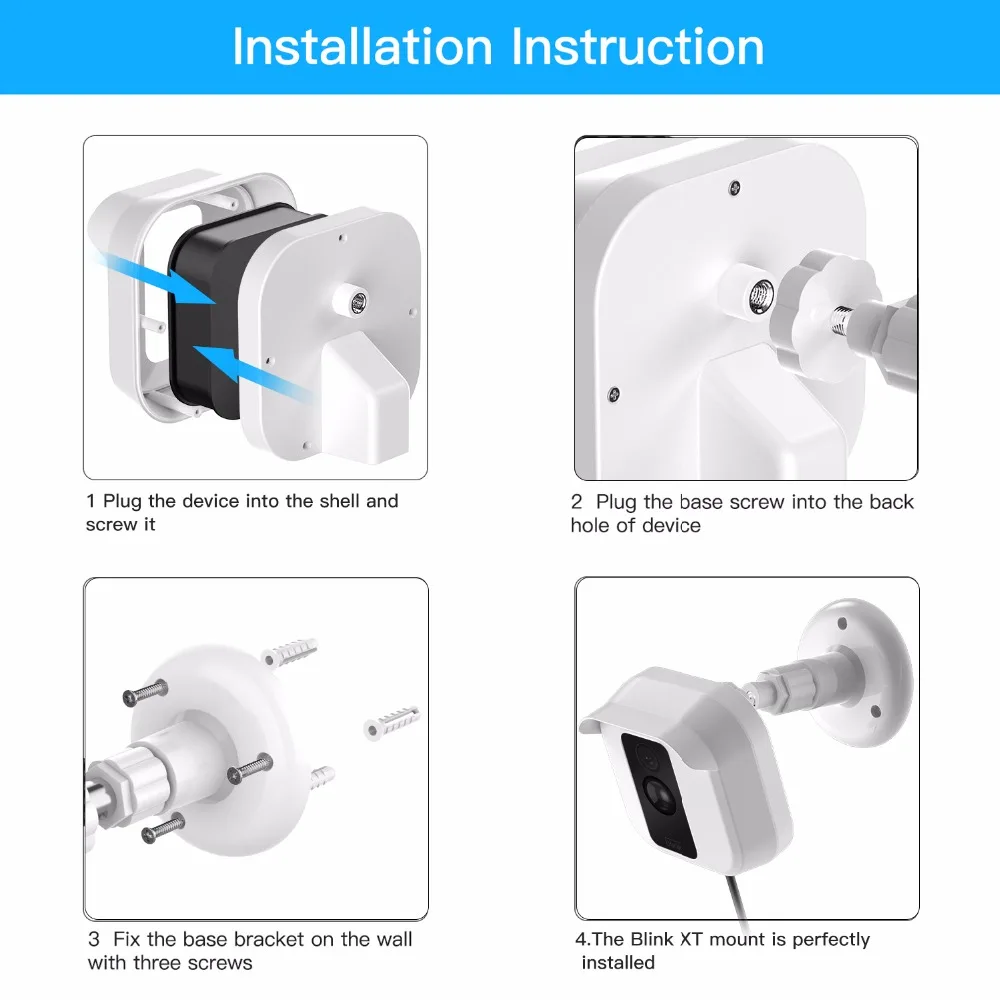 Installation Instruction

1 Plug the device into the shell and screw it

2 Plug the base screw into the back hole of device

3 Fix the base bracket on the wall with three screws

4.The Blink XT mount is perfectly installed