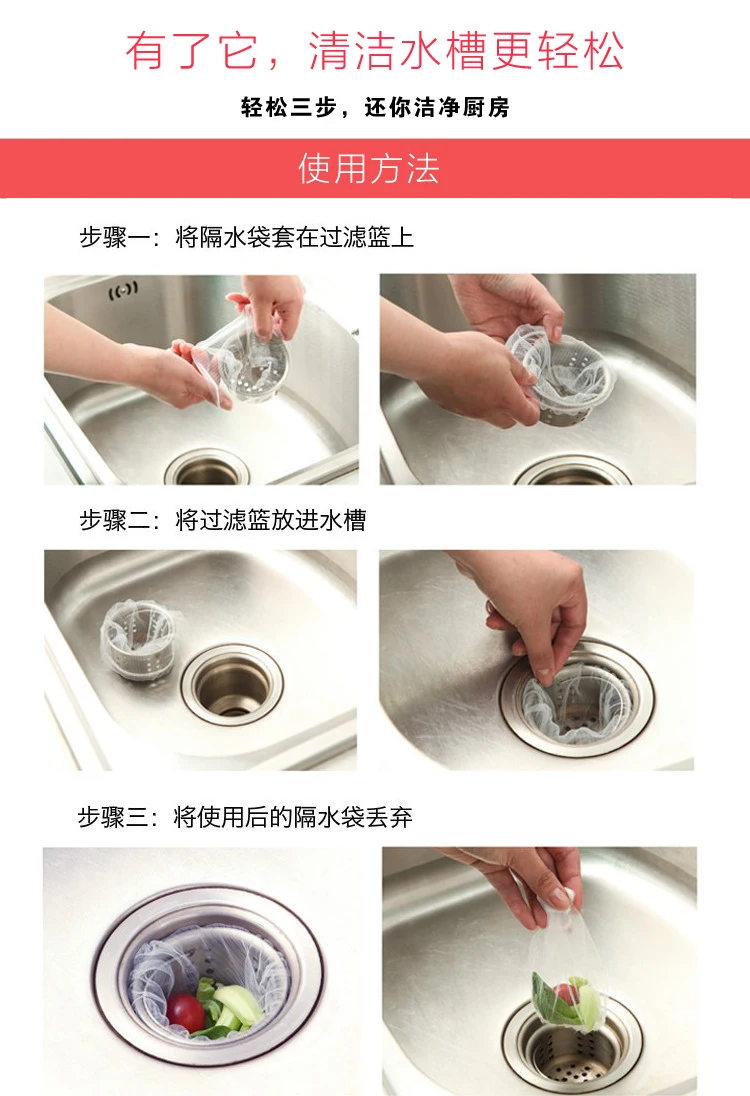 有了它，清洁水槽更轻松

轻松三步，还你洁净厨房

使用方法

步骤一：将隔水袋套在过滤篮上

步骤二：将过滤篮放进水槽

步骤三：将使用后的隔水袋丢弃