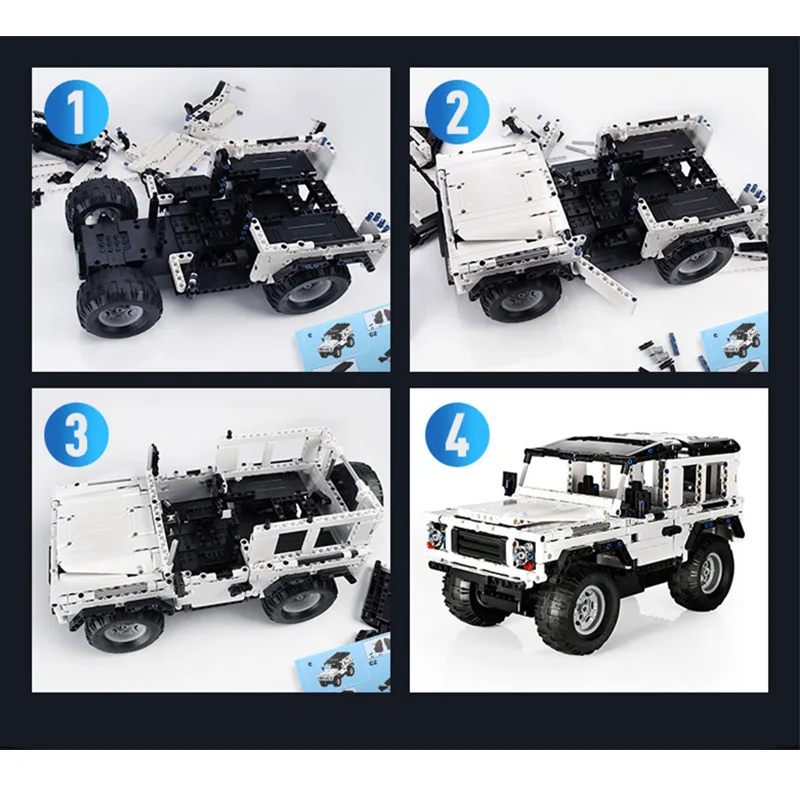 1

2

3

4