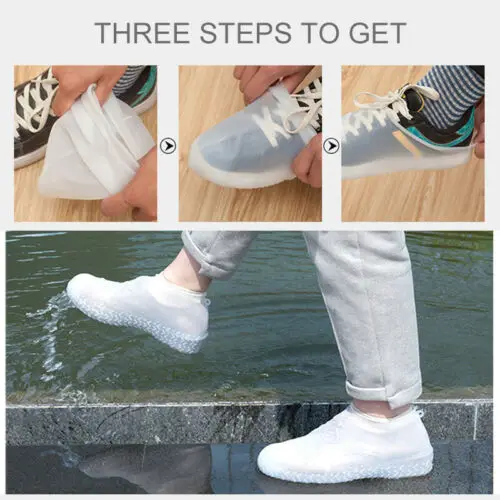 THREE STEPS TO GET