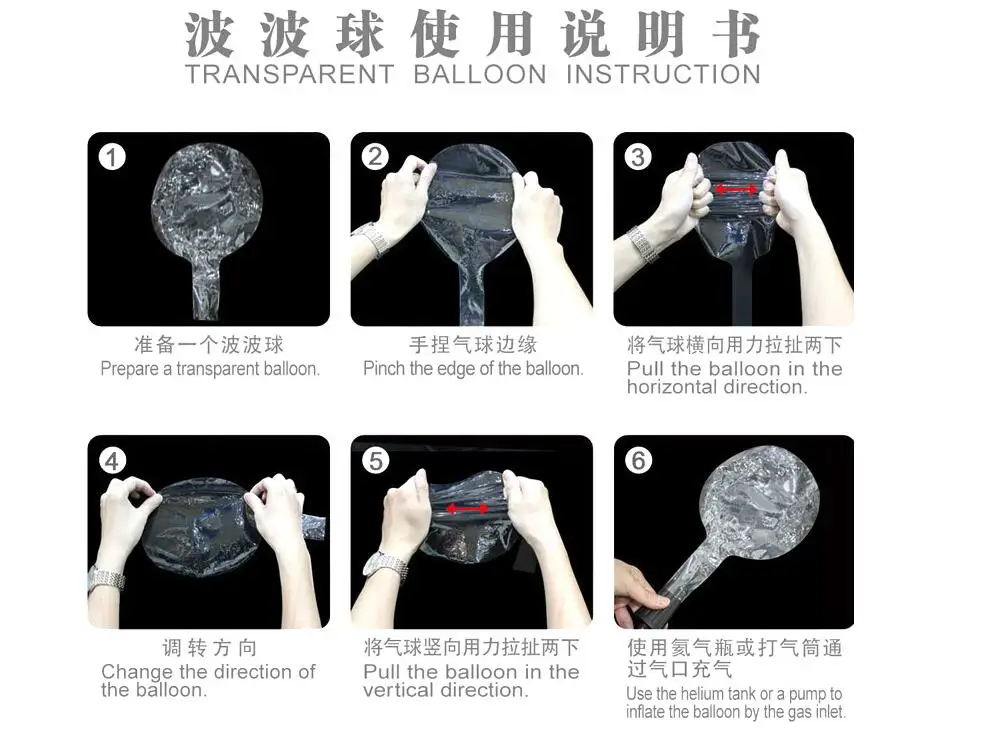 波波球使用说明书
TRANSPARENT BALLOON INSTRUCTION

1
准备一个波波球
Prepare a transparent balloon.

2
手捏气球边缘
Pinch the edge of the balloon.

3
将气球横向用力拉扯两下
Pull the balloon in the horizontal direction.

4
调转方向
Change the direction of the balloon.

5
将气球竖向用力拉扯两下
Pull the balloon in the vertical direction.

6
使用氦气瓶或打气筒通过气口充气
Use the helium tank or a pump to inflate the balloon by the gas inlet.