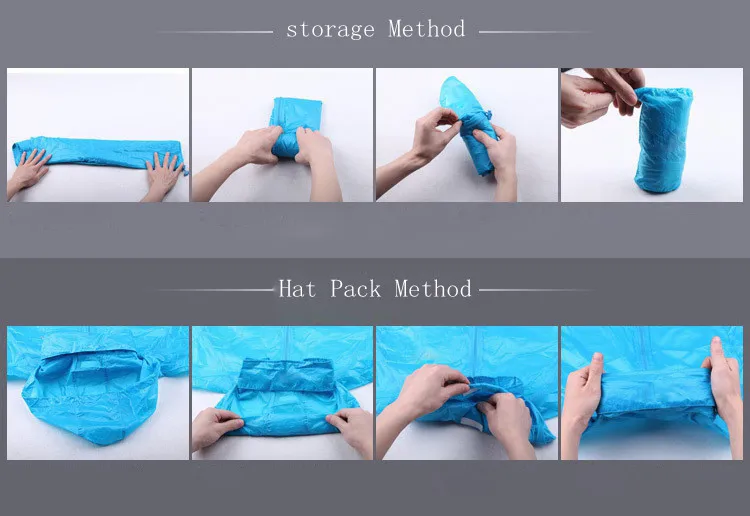 storage Method

Hat Pack Method