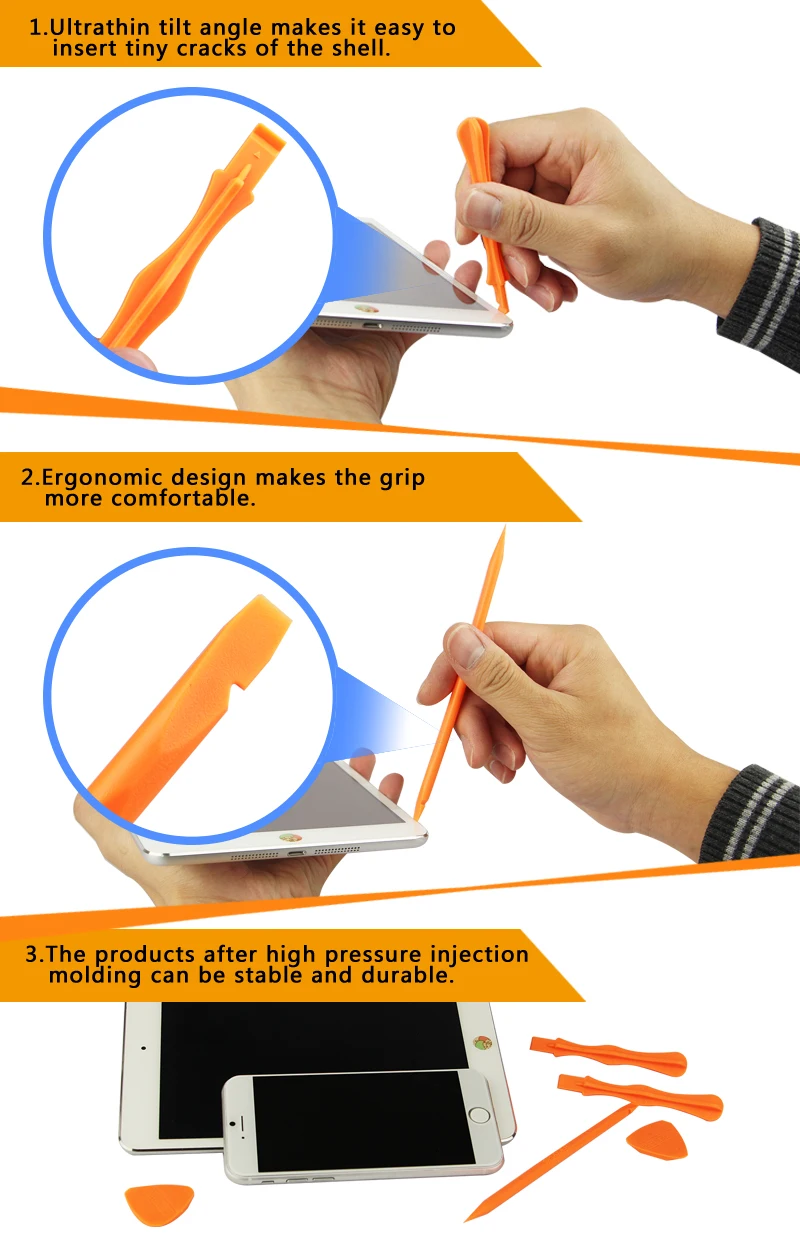 1.Ultrathin tilt angle makes it easy to insert tiny cracks of the shell.

2.Ergonomic design makes the grip more comfortable.

3.The products after high pressure injection molding can be stable and durable.