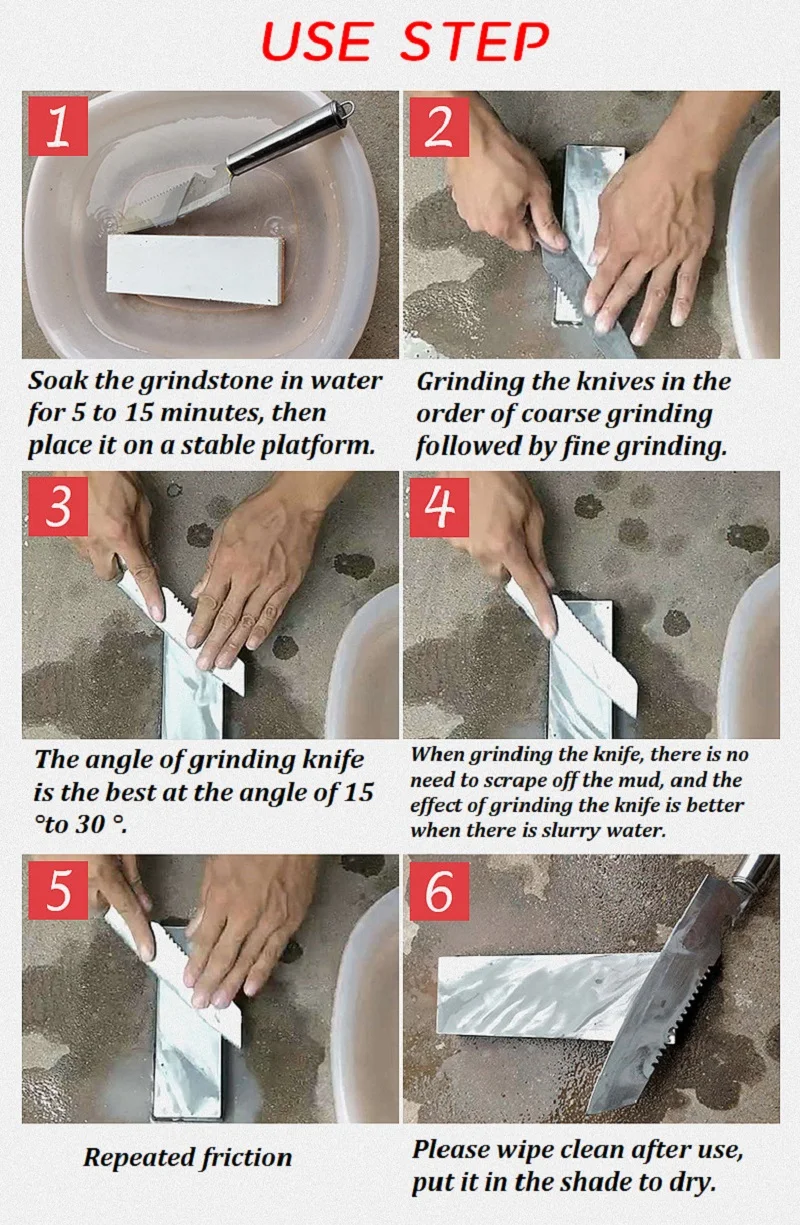 USE STEP

1

Soak the grindstone in water for 5 to 15 minutes, then place it on a stable platform.

2

Grinding the knives in the order of coarse grinding followed by fine grinding.

3

The angle of grinding knife is the best at the angle of 15 °to 30 °.

4

When grinding the knife, there is no need to scrape off the mud, and the effect of grinding the knife is better when there is slurry water.

5

Repeated friction

6

Please wipe clean after use, put it in the shade to dry.