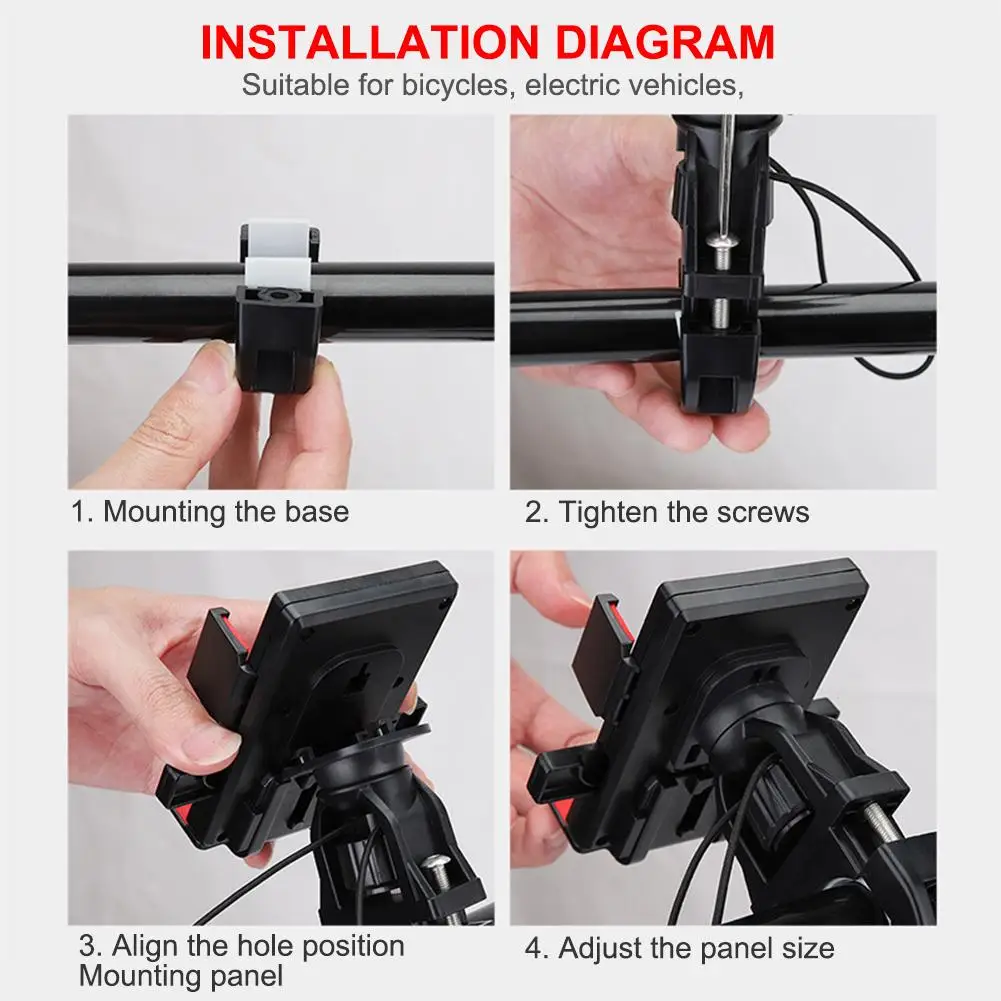 INSTALLATION DIAGRAM

Suitable for bicycles, electric vehicles,

1. Mounting the base

2. Tighten the screws

3. Align the hole position
Mounting panel

4. Adjust the panel size