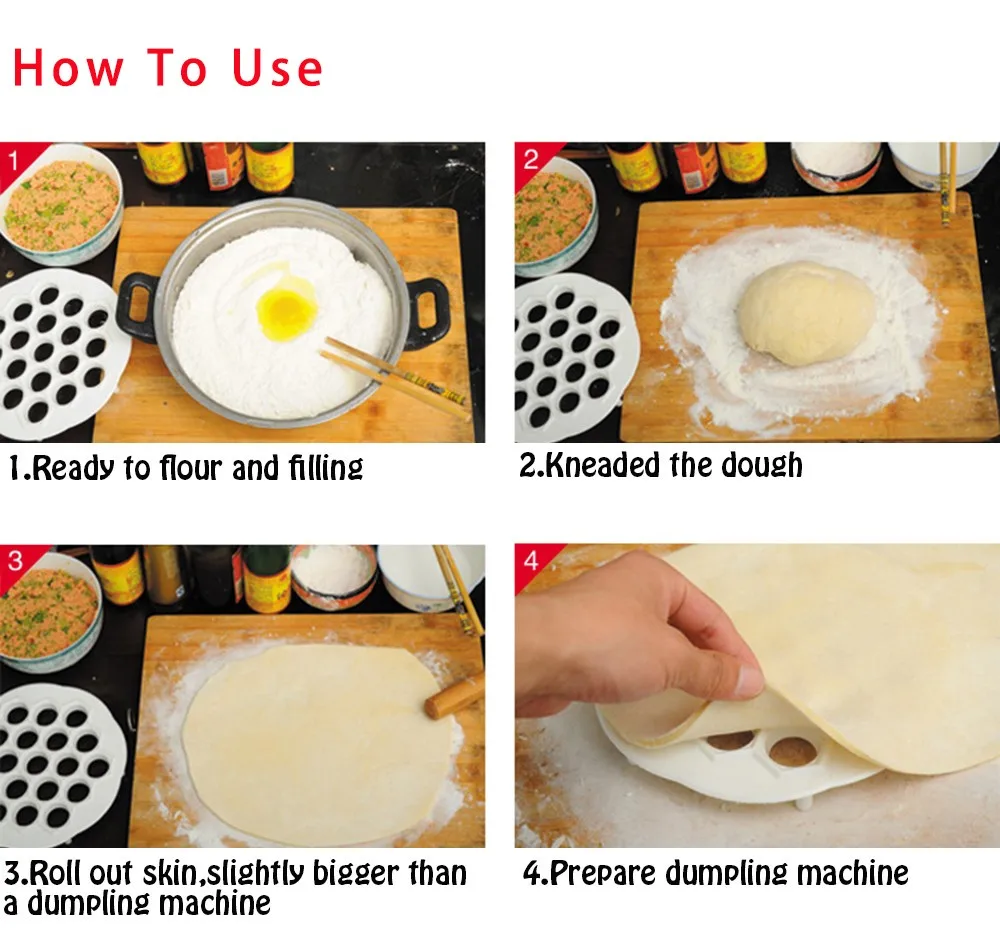 How To Use

1

1.Ready to flour and filling

2

2.Kneaded the dough

3

3.Roll out skin,slightly bigger than a dumpling machine

4

4.Prepare dumpling machine