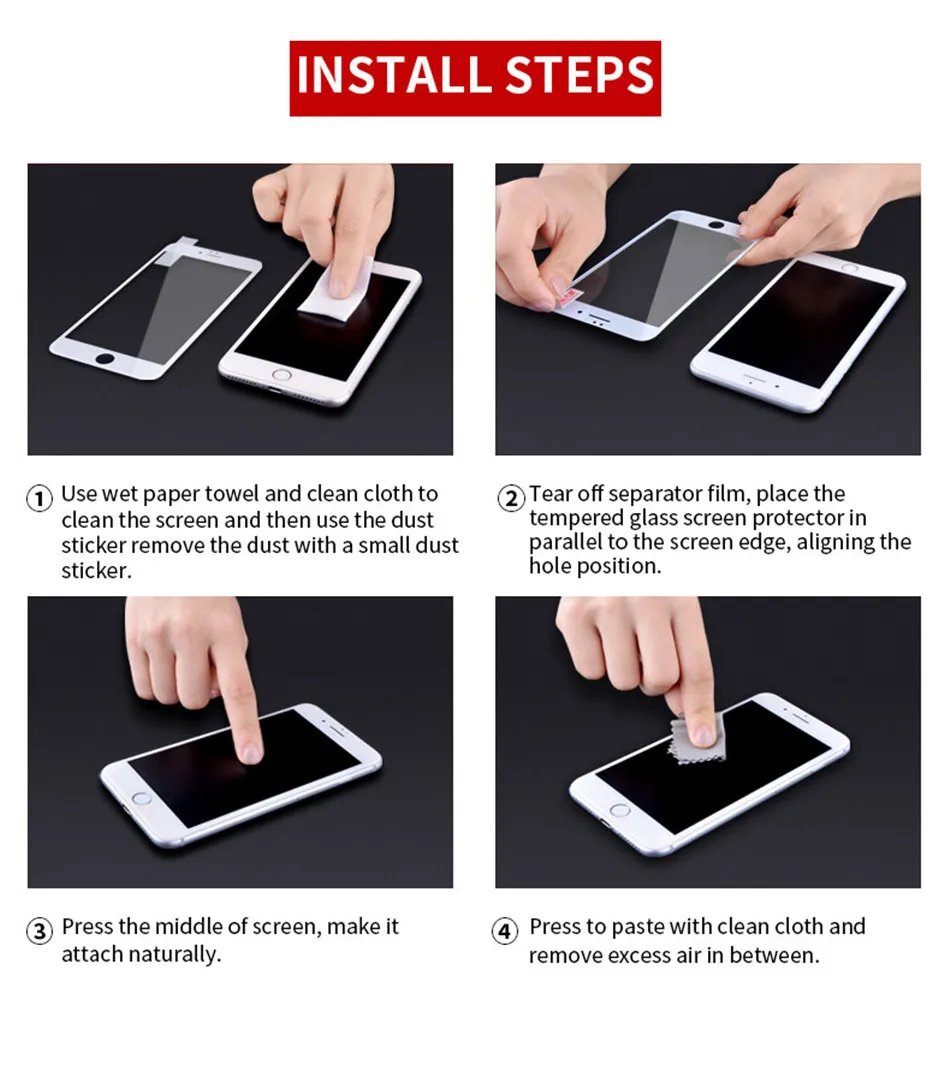 INSTALL STEPS

1 Use wet paper towel and clean cloth to clean the screen and then use the dust sticker remove the dust with a small dust sticker.

2 Tear off separator film, place the tempered glass screen protector in parallel to the screen edge, aligning the hole position.

3 Press the middle of screen, make it attach naturally.

4 Press to paste with clean cloth and remove excess air in between.