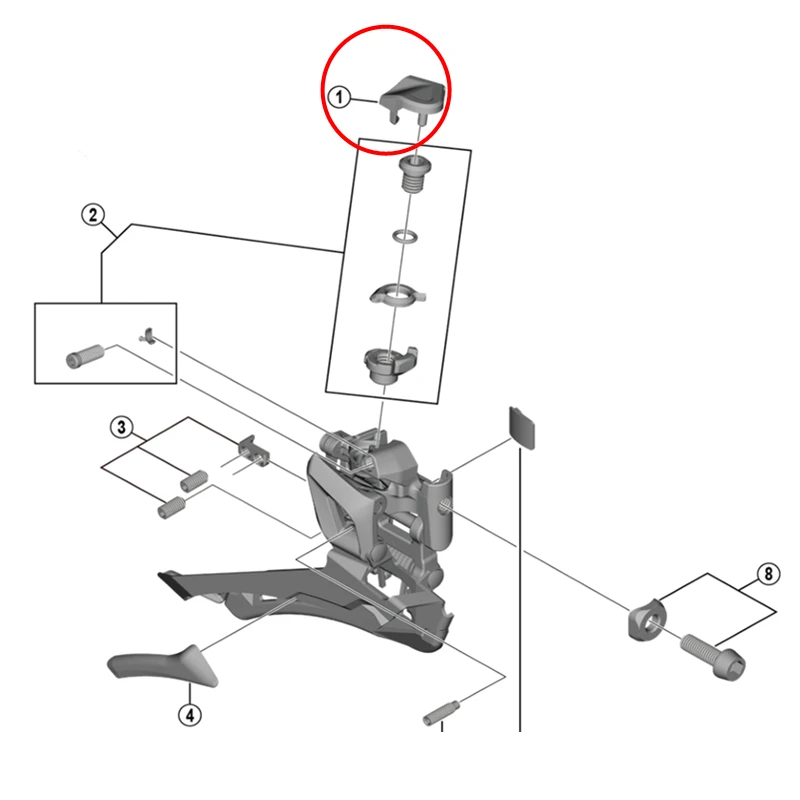 1
2
3
8
4