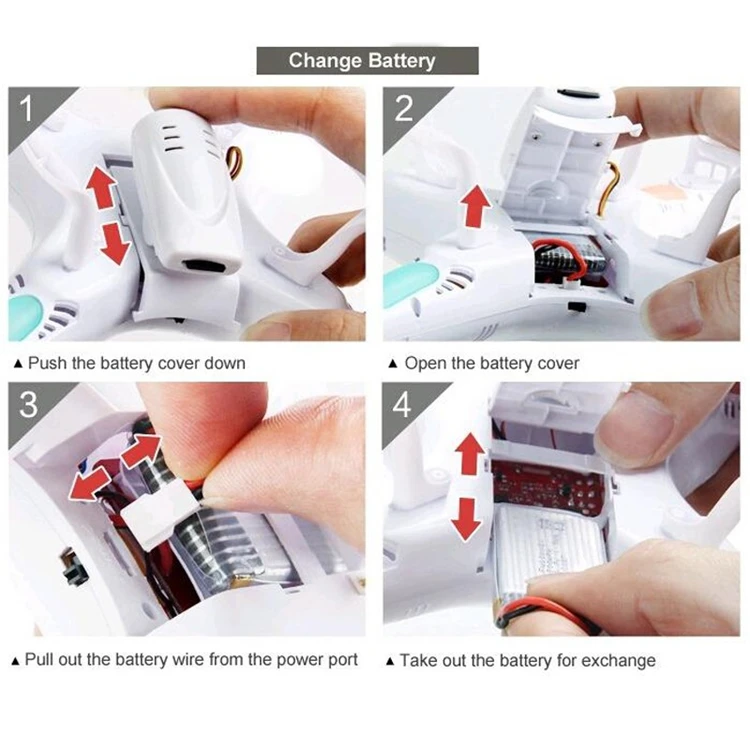 Change Battery

1

▲ Push the battery cover down

2

▲ Open the battery cover

3

▲ Pull out the battery wire from the power port

4

▲ Take out the battery for exchange