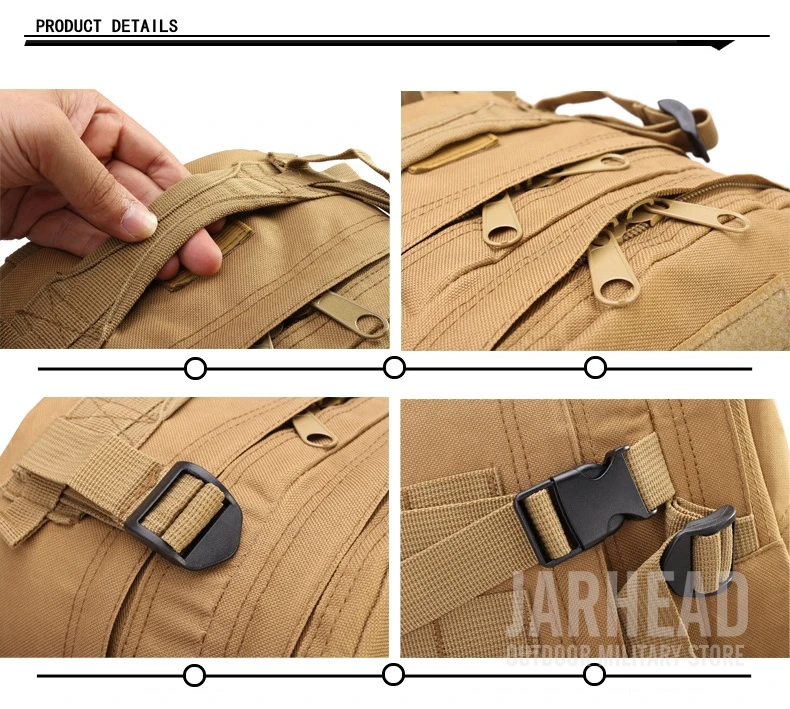 PRODUCT DETAILS

JARHEAD
OUTDOOR MILITARY STORE