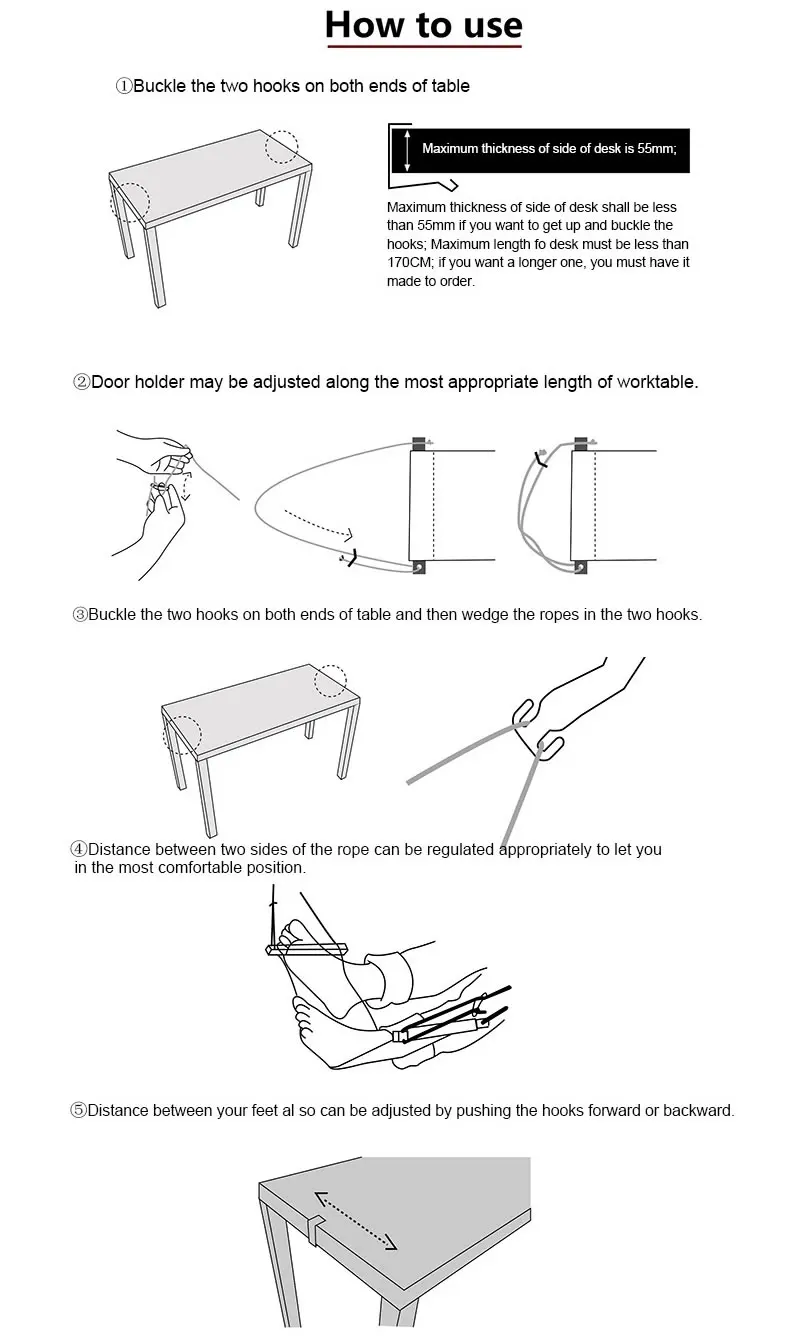 How to use

①Buckle the two hooks on both ends of table

Maximum thickness of side of desk is 55mm;

Maximum thickness of side of desk shall be less than 55mm if you want to get up and buckle the hooks; Maximum length fo desk must be less than 170CM; if you want a longer one, you must have it made to order.

②Door holder may be adjusted along the most appropriate length of worktable.

③Buckle the two hooks on both ends of table and then wedge the ropes in the two hooks.

④Distance between two sides of the rope can be regulated appropriately to let you in the most comfortable position.

⑤Distance between your feet al so can be adjusted by pushing the hooks forward or backward.