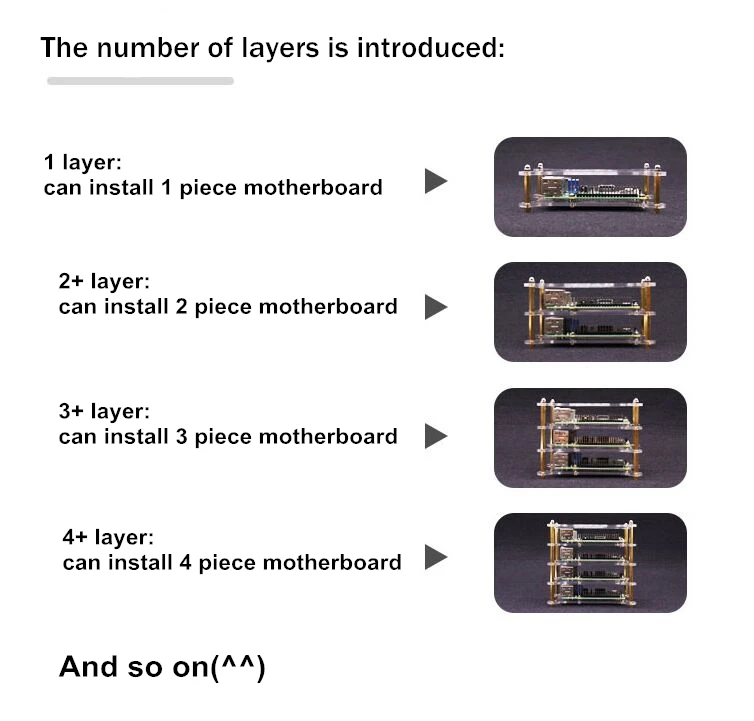 The number of layers is introduced:

1 layer:
can install 1 piece motherboard

2+ layer:
can install 2 piece motherboard

3+ layer:
can install 3 piece motherboard

4+ layer:
can install 4 piece motherboard

And so on(^^)