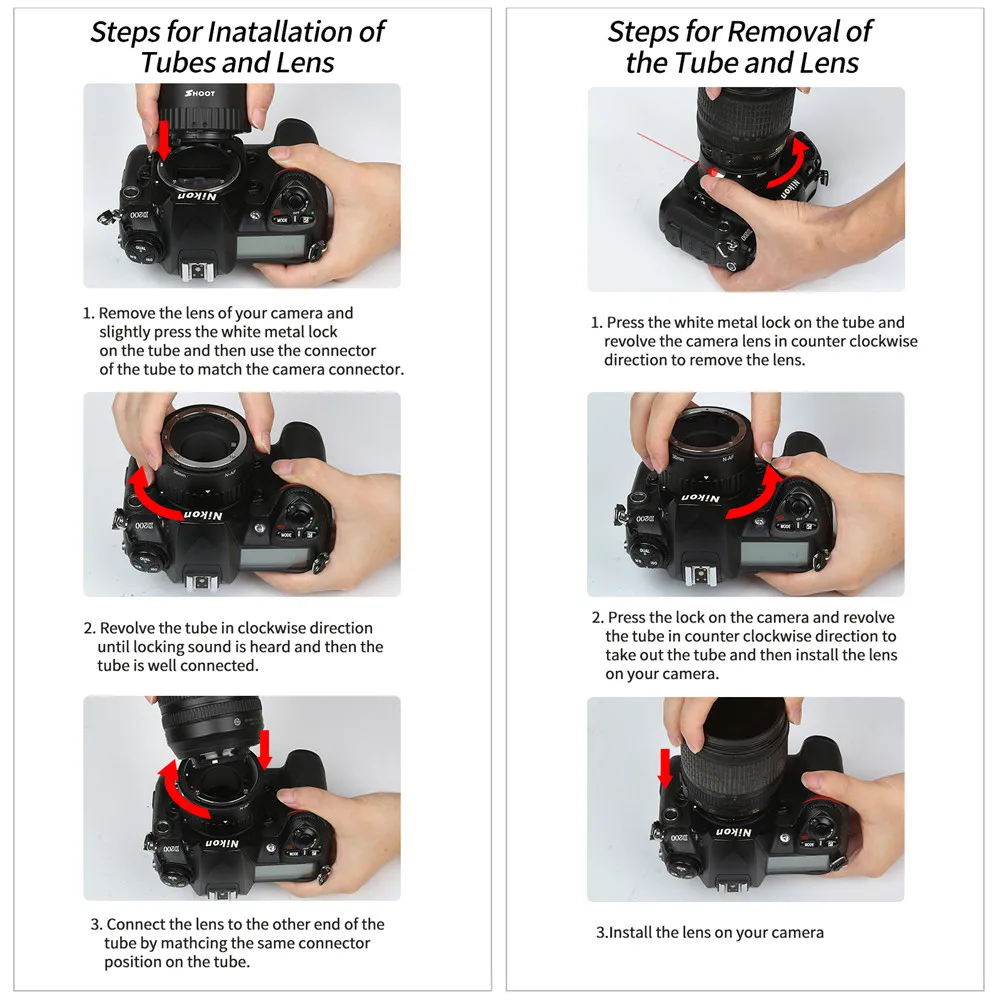 Steps for Inatallation of Tubes and Lens

SHOOT

Nikon

D200

1. Remove the lens of your camera and slightly press the white metal lock on the tube and then use the connector of the tube to match the camera connector.

Nikon

D200

2. Revolve the tube in clockwise direction until locking sound is heard and then the tube is well connected.

Nikon

D200

3. Connect the lens to the other end of the tube by mathcing the same connector position on the tube.

Steps for Removal of the Tube and Lens

Nikon

1. Press the white metal lock on the tube and revolve the camera lens in counter clockwise direction to remove the lens.

Nikon

D200

2. Press the lock on the camera and revolve the tube in counter clockwise direction to take out the tube and then install the lens on your camera.

Nikon

D200

3.Install the lens on your camera