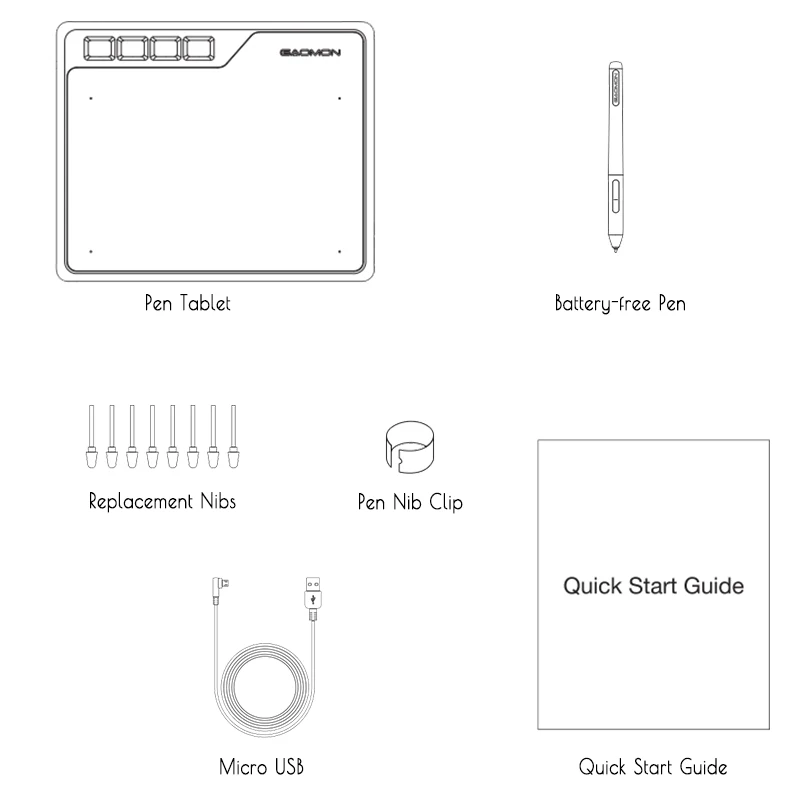 GAOMON

Pen Tablet

GAOMON

Battery-free Pen

Replacement Nibs

Pen Nib Clip

Quick Start Guide

Micro USB

Quick Start Guide