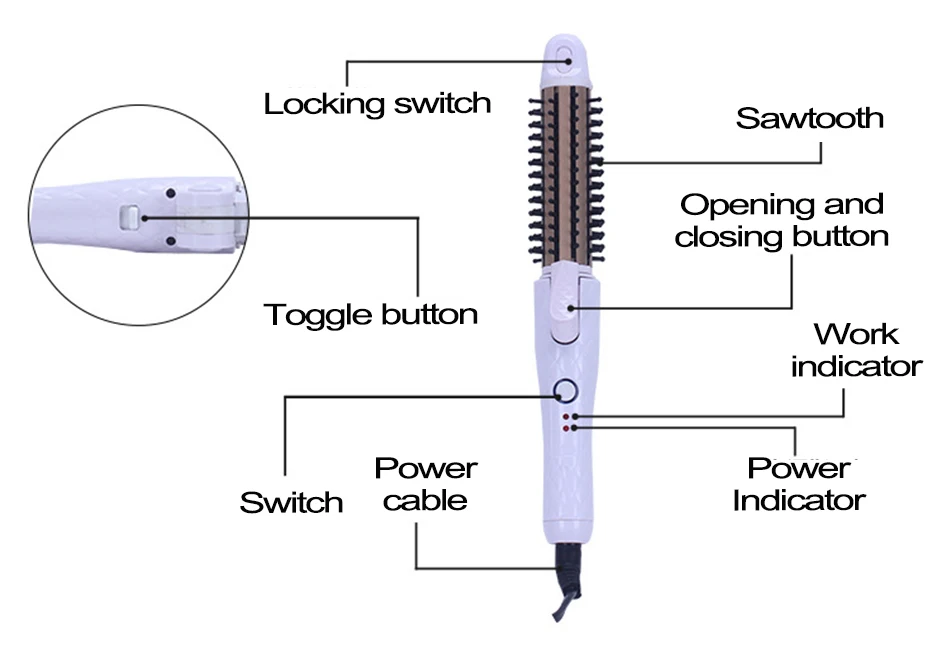 Locking switch

Sawtooth

Opening and closing button

Toggle button

Work indicator

Switch

Power cable

Power Indicator