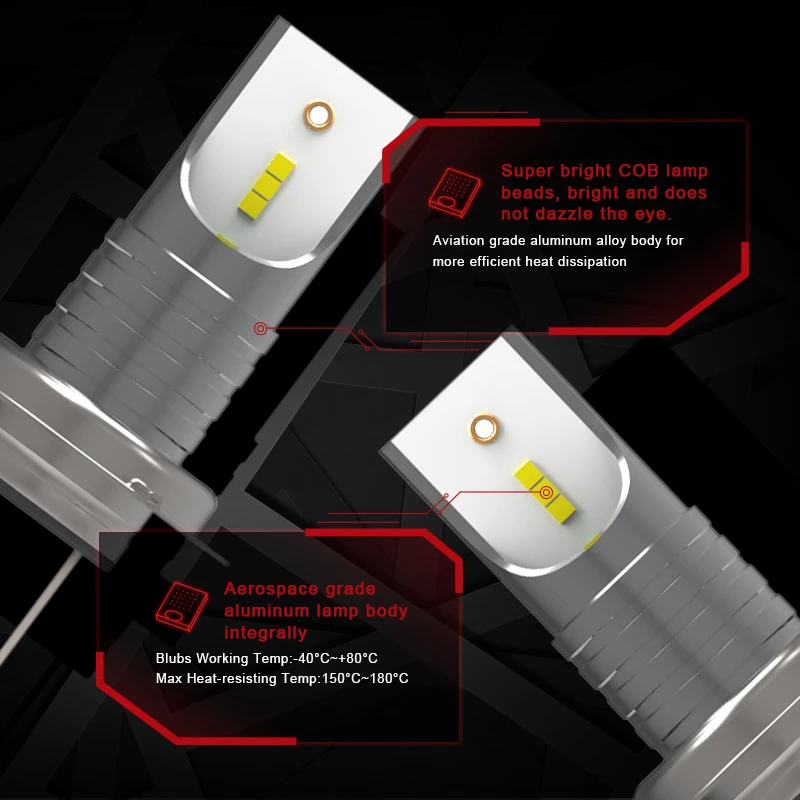 Super bright COB lamp beads, bright and does not dazzle the eye.

Aviation grade aluminum alloy body for more efficient heat dissipation

Aerospace grade aluminum lamp body integrally

Blubs Working Temp:-40°C~+80°C
Max Heat-resisting Temp:150°C~180°C