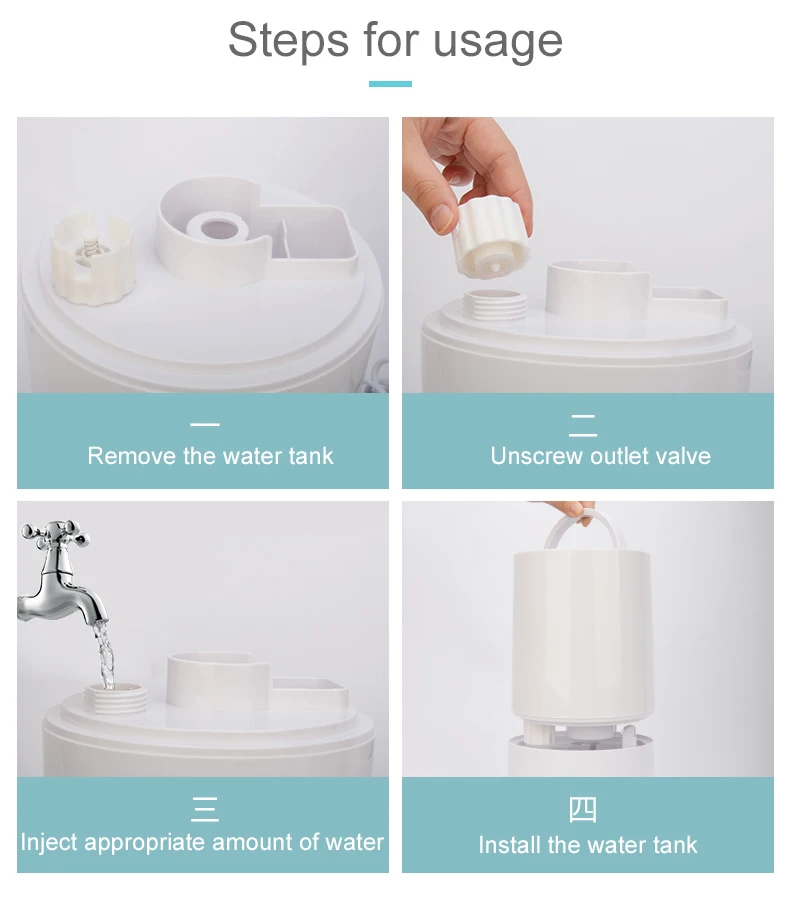 Steps for usage

一
Remove the water tank

二
Unscrew outlet valve

三
Inject appropriate amount of water

四
Install the water tank