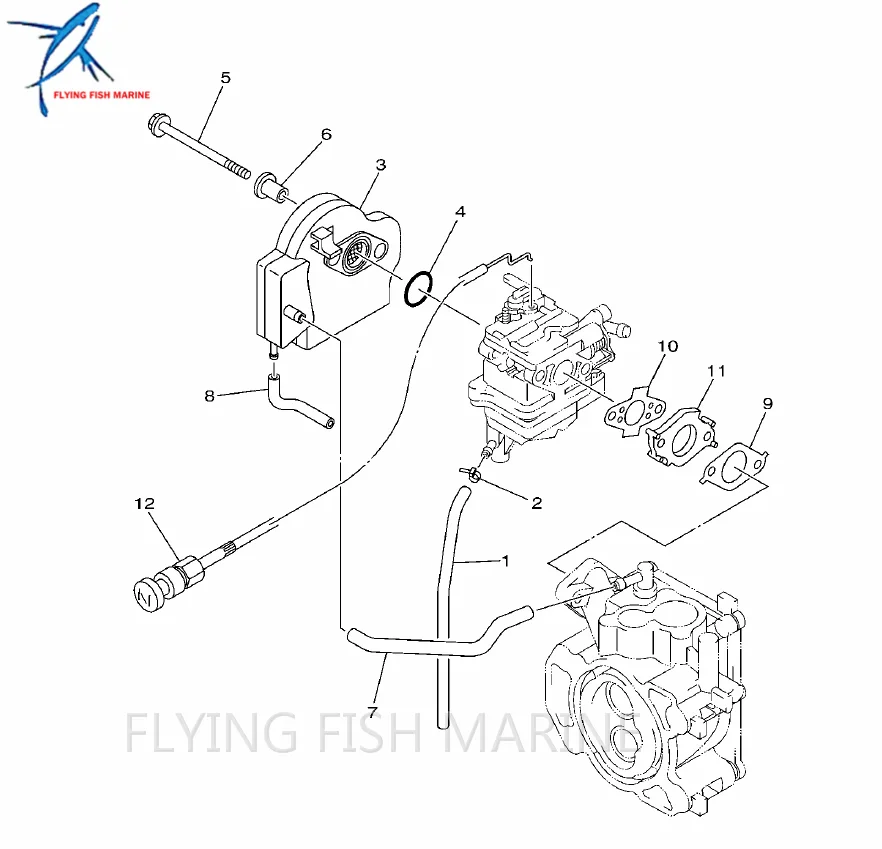 FLYING FISH MARINE

5

6

3

4

10

11

9

8

2

12

1

7

FLYING FISH MARINE