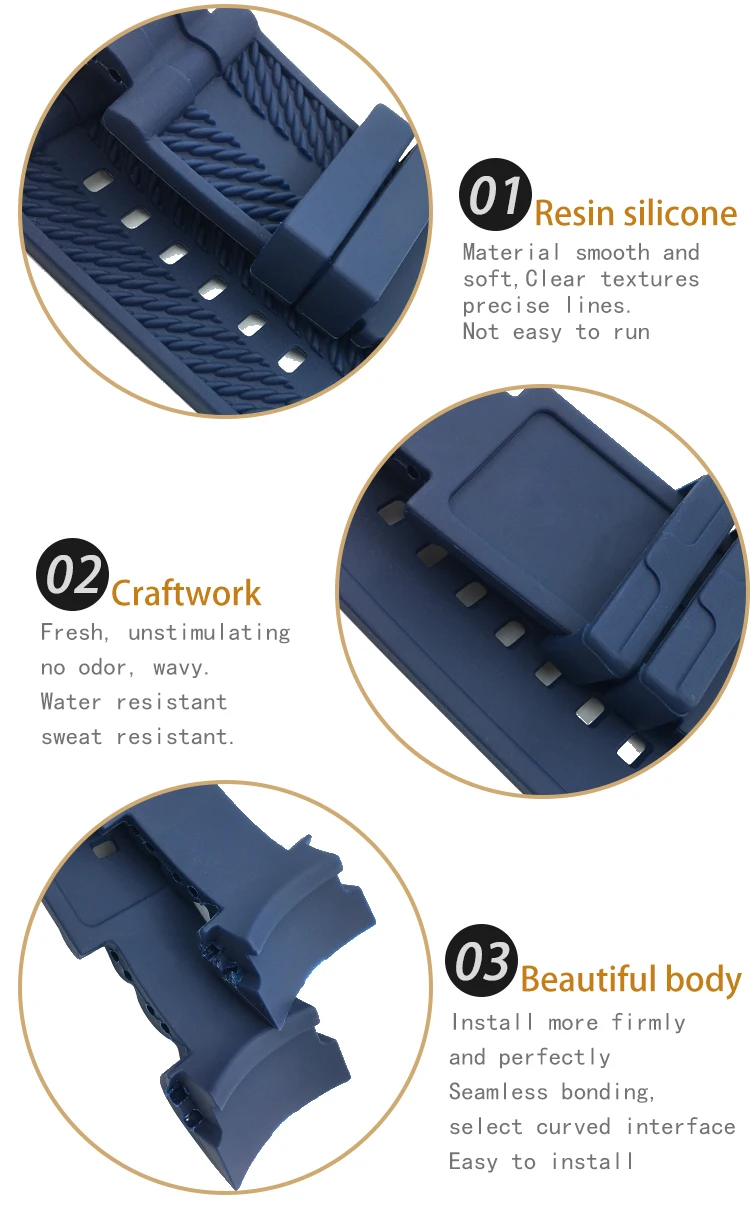 01 Resin silicone

Material smooth and soft,Clear textures precise lines. Not easy to run

02 Craftwork

Fresh, unstimulating no odor, wavy. Water resistant sweat resistant.

03 Beautiful body

Install more firmly and perfectly Seamless bonding, select curved interface Easy to install