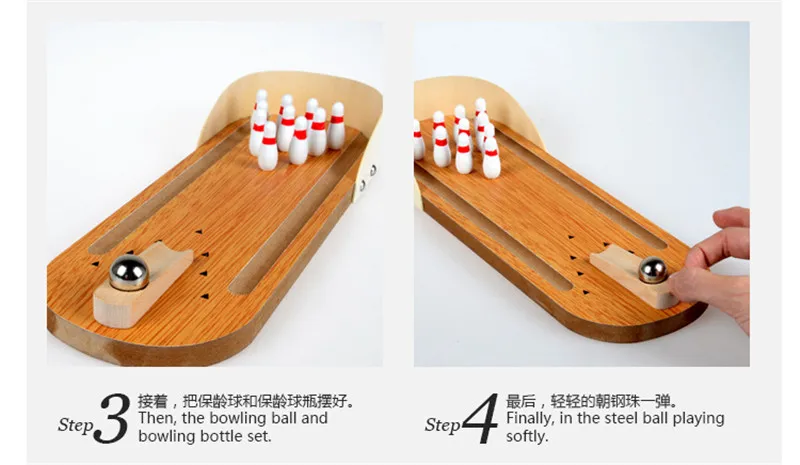 Step 3 接着，把保龄球和保龄球瓶摆好。
Then, the bowling ball and bowling bottle set.

Step 4 最后，轻轻的朝钢珠一弹。
Finally, in the steel ball playing softly.