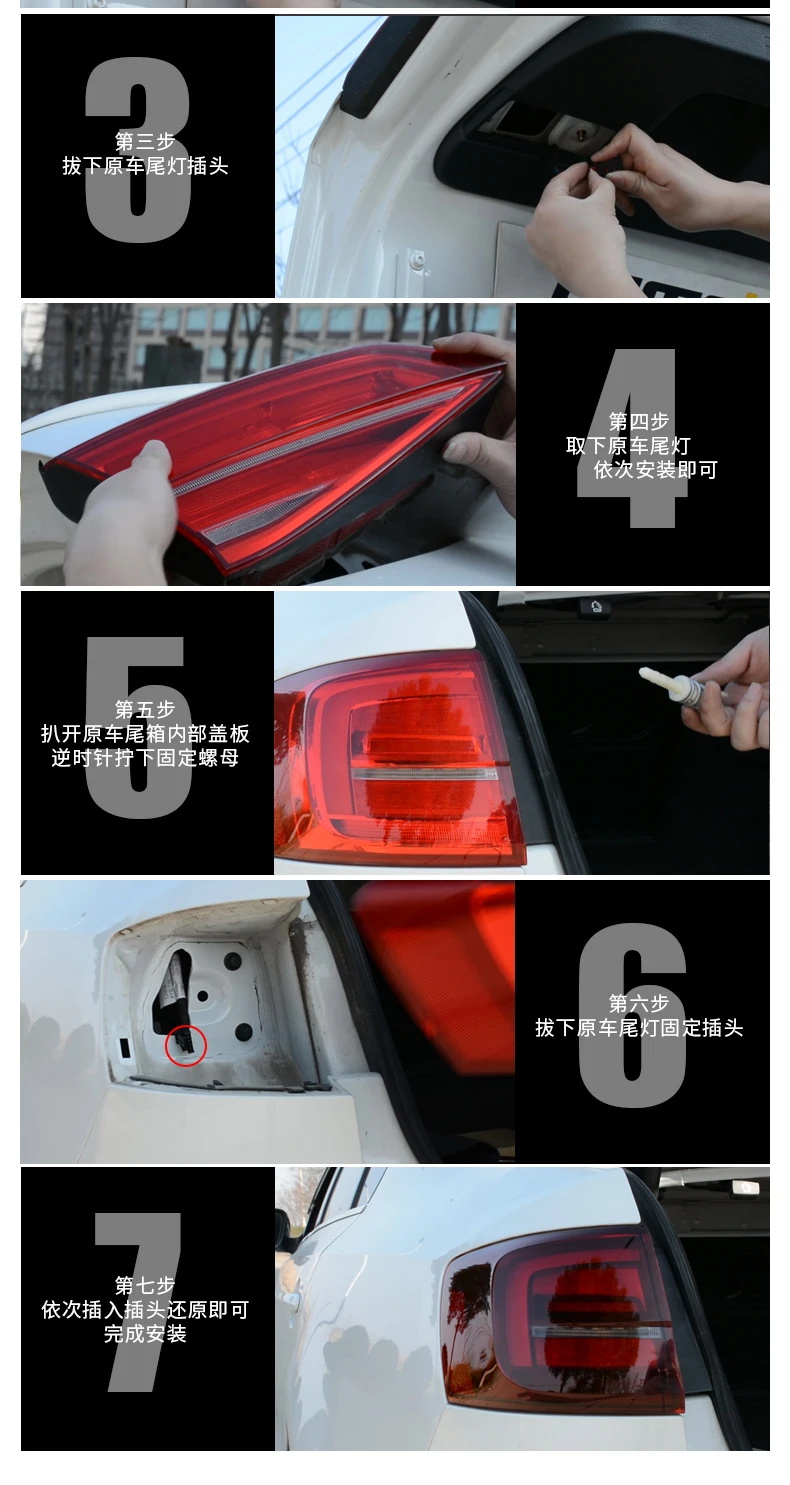 3
第三步
拔下原车尾灯插头

4
第四步
取下原车尾灯
依次安装即可

5
第五步
扒开原车尾箱内部盖板
逆时针拧下固定螺母

6
第六步
拔下原车尾灯固定插头

7
第七步
依次插入插头还原即可
完成安装