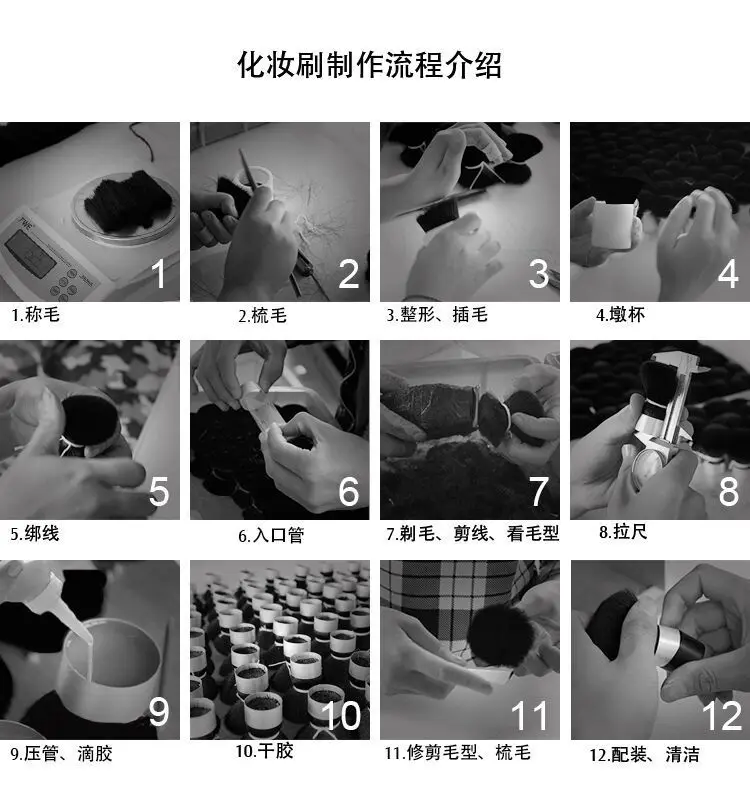 化妆刷制作流程介绍

1

1.称毛

2

2.梳毛

3

3.整形、插毛

4

4.墩杯

5

5.绑线

6

6.入口管

7

7.剃毛、剪线、看毛型

8

8.拉尺

9

9.压管、滴胶

10

10.干胶

11

11.修剪毛型、梳毛

12

12.配装、清洁