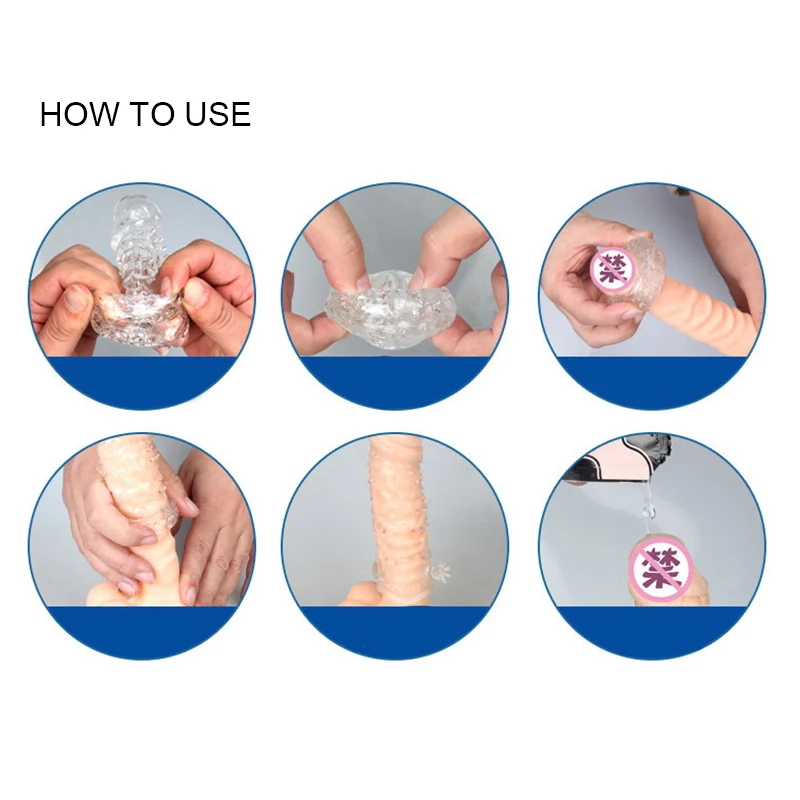 HOW TO USE

禁

禁