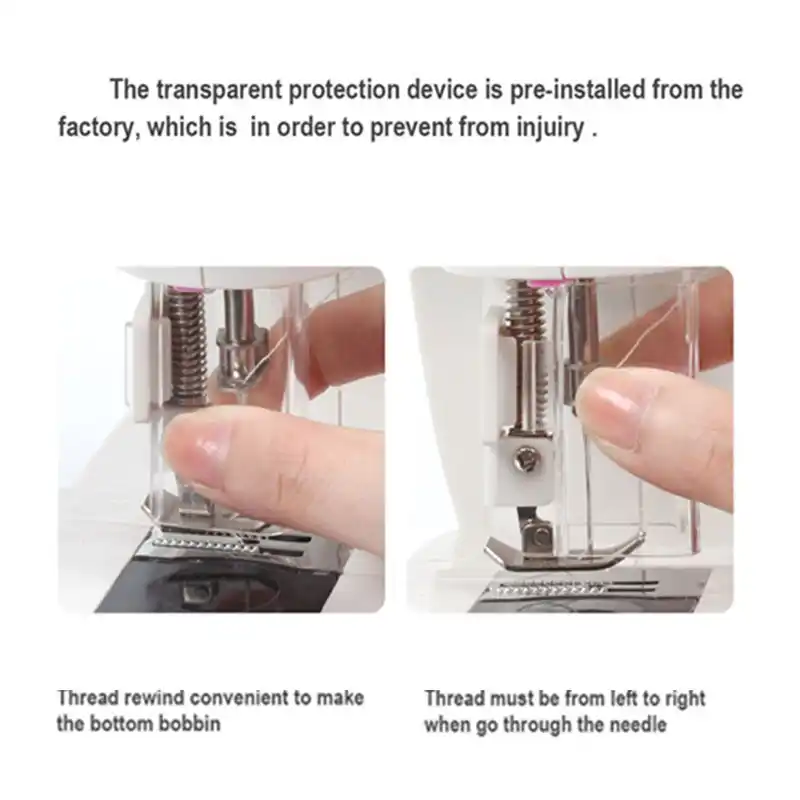 The transparent protection device is pre-installed from the factory, which is  in order to prevent from injuiry .

Thread rewind convenient to make the bottom bobbin

Thread must be from left to right when go through the needle