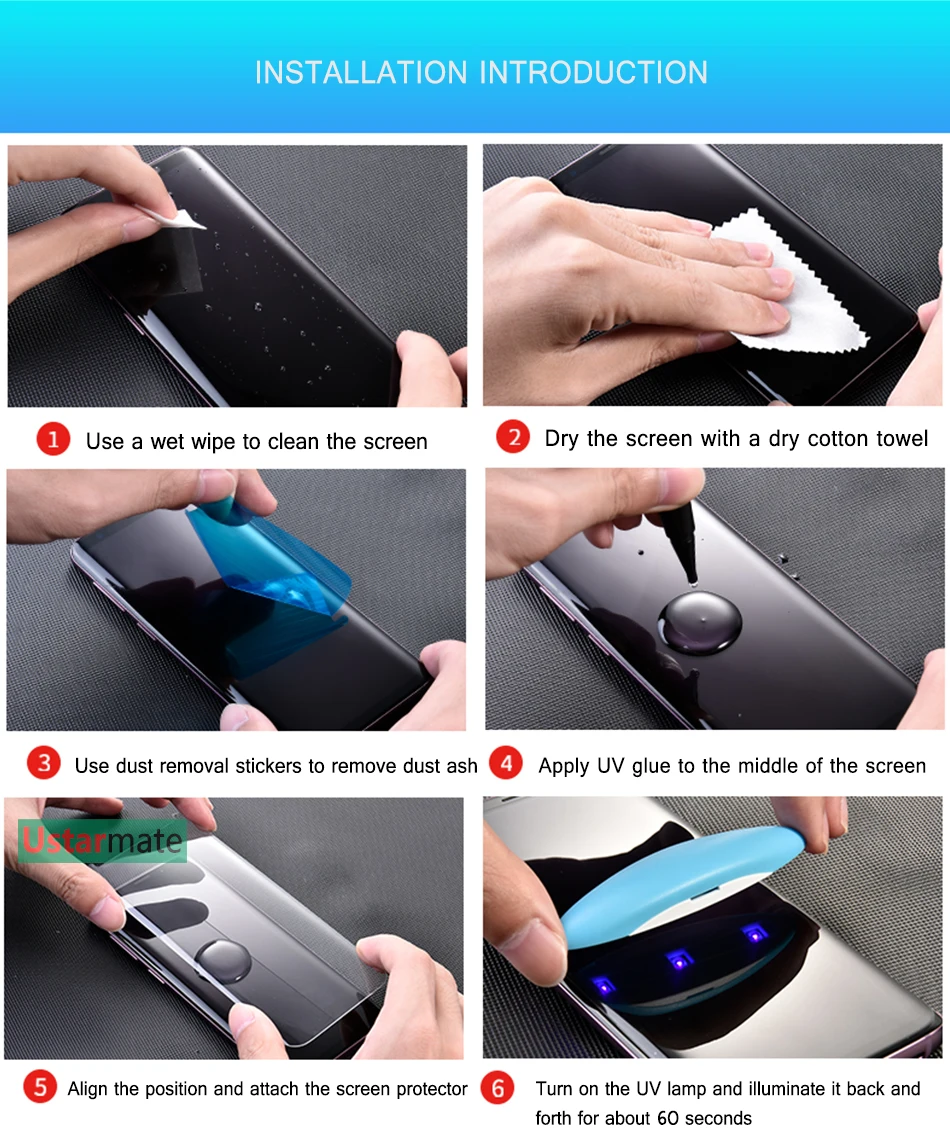 INSTALLATION INTRODUCTION

1 Use a wet wipe to clean the screen

2 Dry the screen with a dry cotton towel

3 Use dust removal stickers to remove dust ash

4 Apply UV glue to the middle of the screen

Ustarmate

5 Align the position and attach the screen protector

6 Turn on the UV lamp and illuminate it back and forth for about 60 seconds