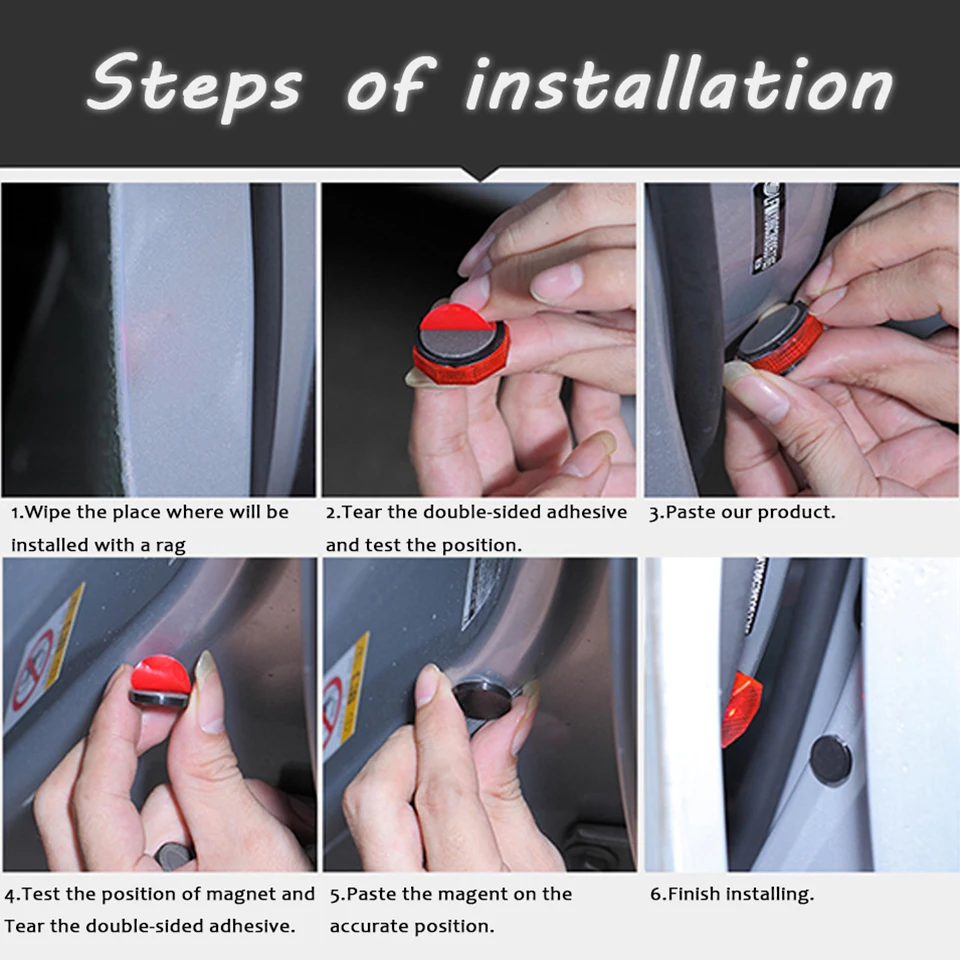 Steps of installation

1.Wipe the place where will be installed with a rag

2.Tear the double-sided adhesive and test the position.

3.Paste our product.

4.Test the position of magnet and Tear the double-sided adhesive.

5.Paste the magent on the accurate position.

6.Finish installing.